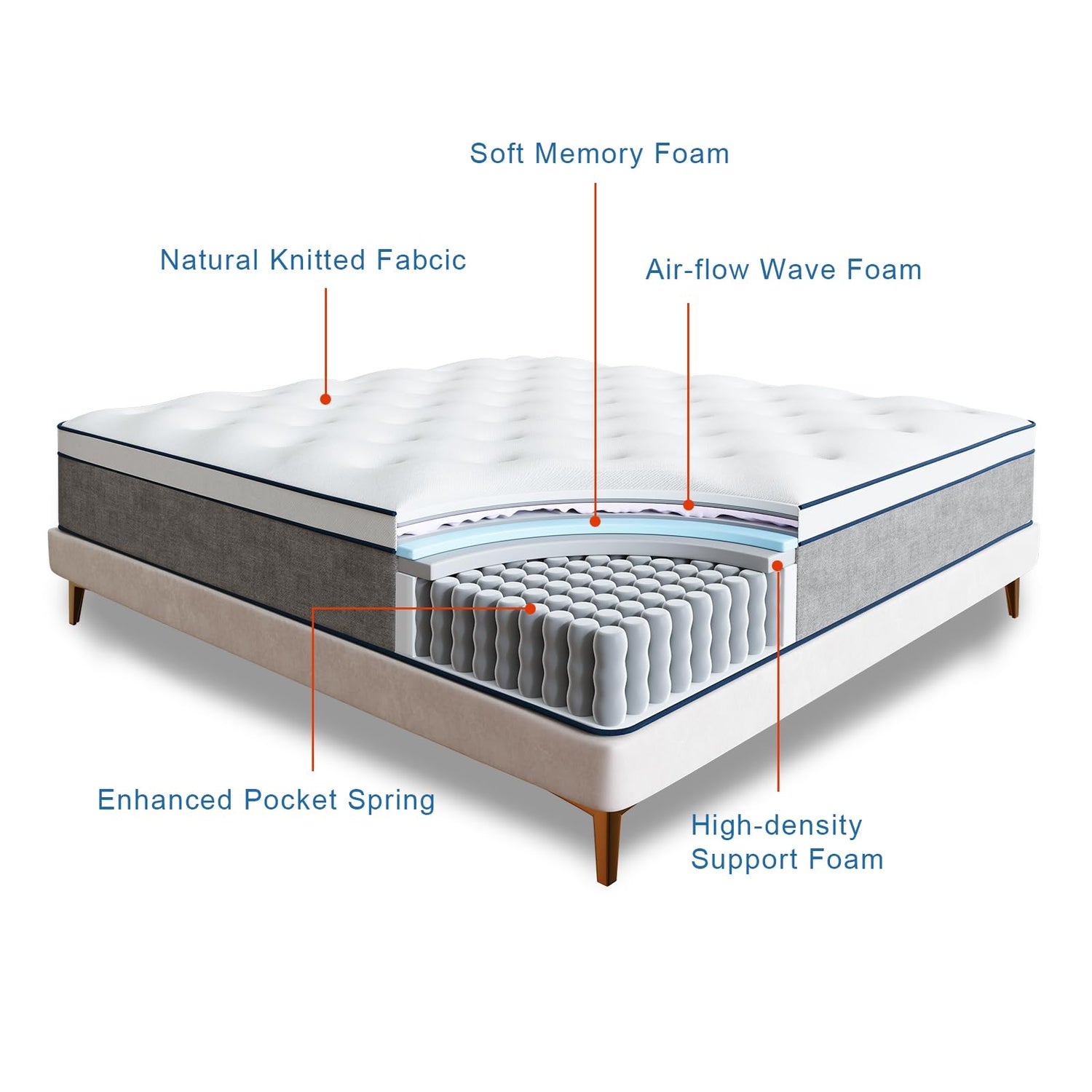 Soft Memory Foam

Natural Knitted Fabcic

Air-flow Wave Foam

Enhanced Pocket Spring

High-density Support Foam