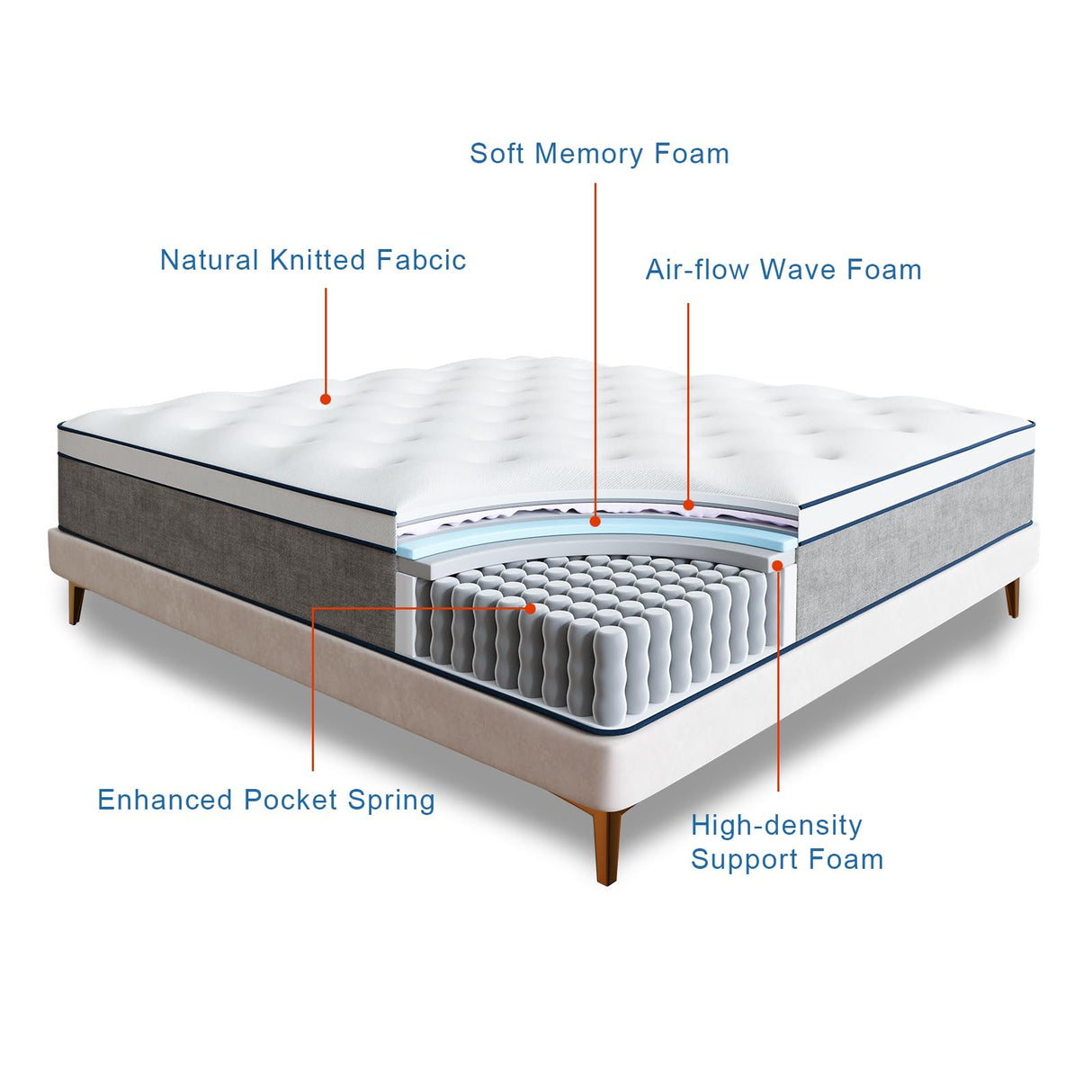 Soft Memory Foam

Natural Knitted Fabcic

Air-flow Wave Foam

Enhanced Pocket Spring

High-density Support Foam