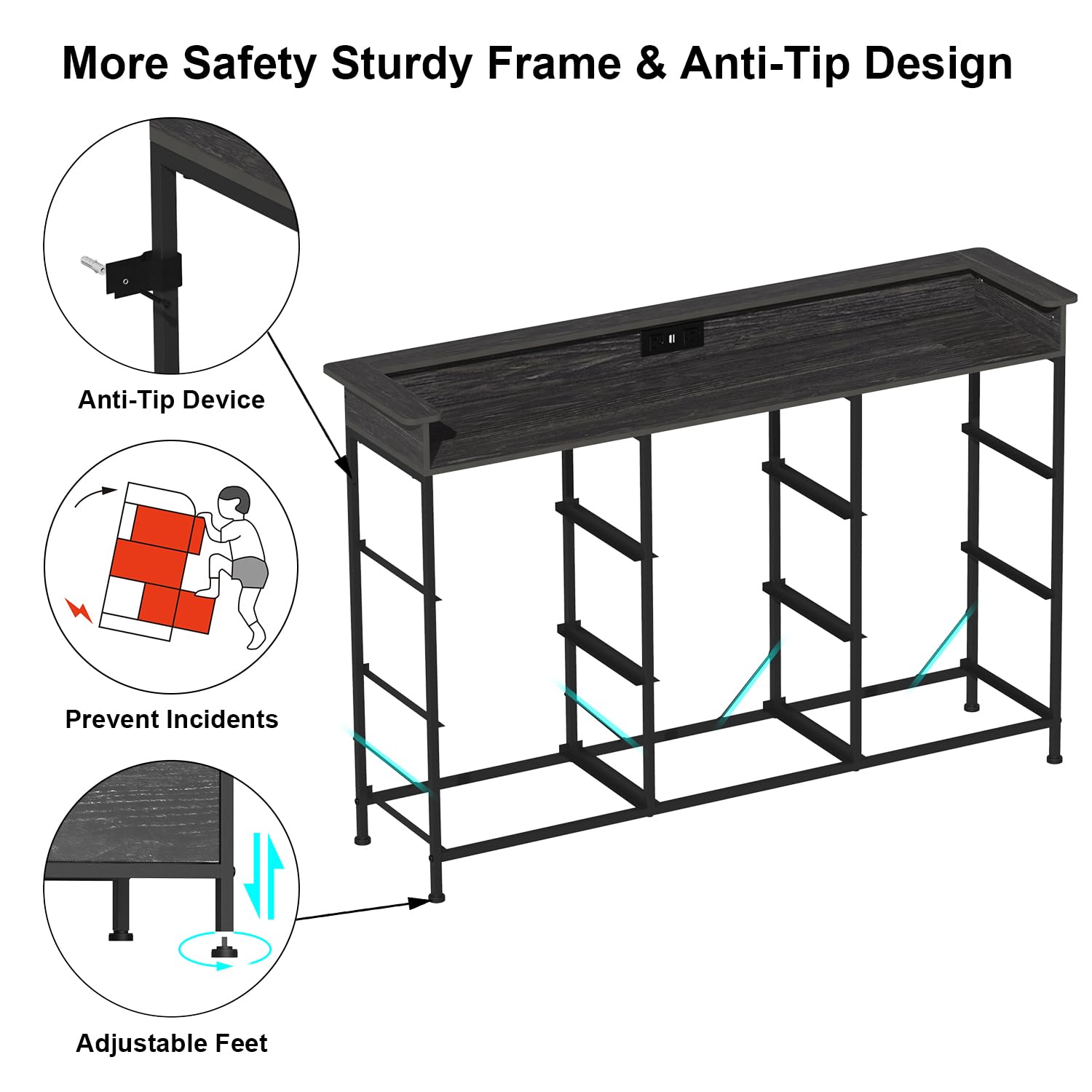 More Safety Sturdy Frame & Anti-Tip Design

Anti-Tip Device

Prevent Incidents

Adjustable Feet