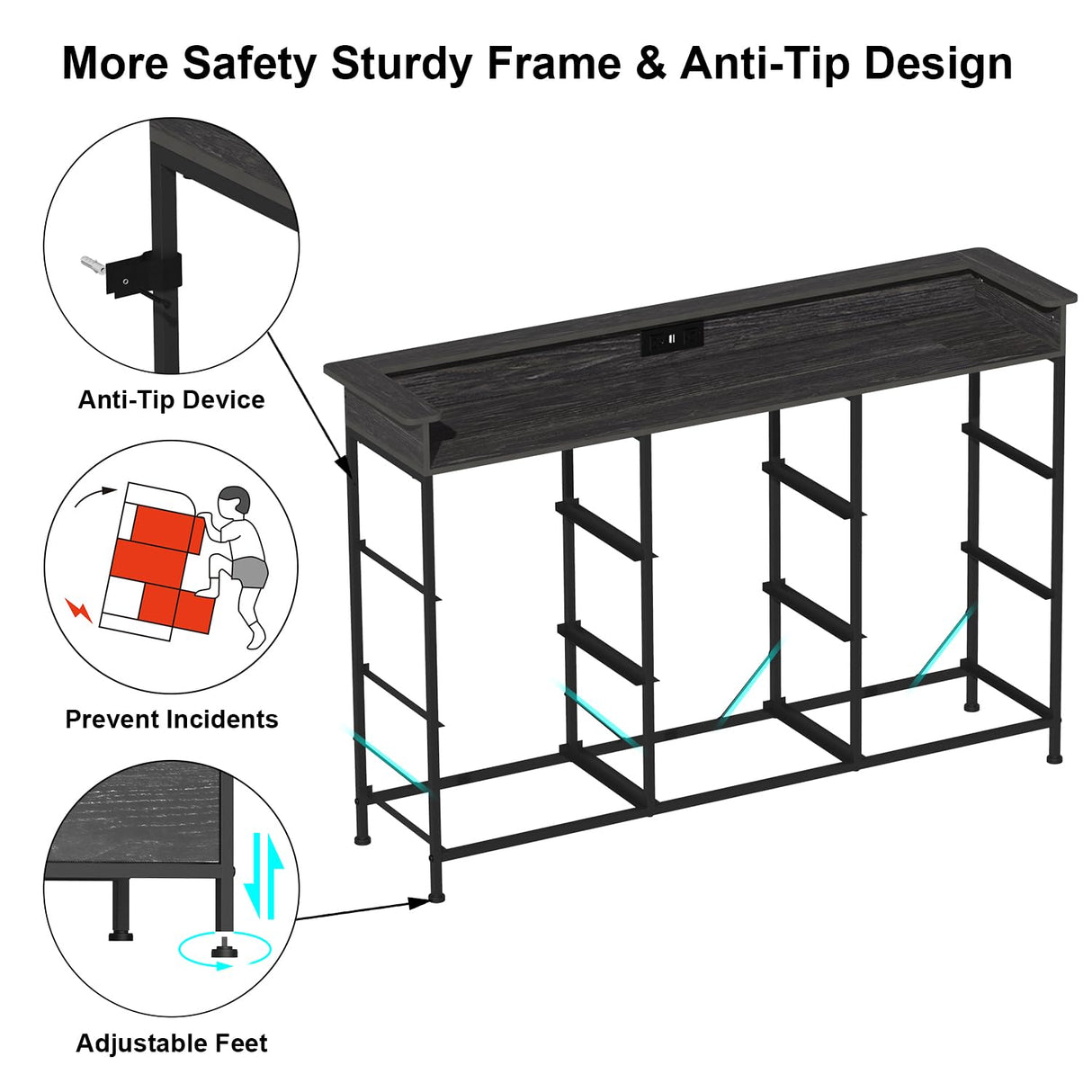 More Safety Sturdy Frame & Anti-Tip Design

Anti-Tip Device

Prevent Incidents

Adjustable Feet