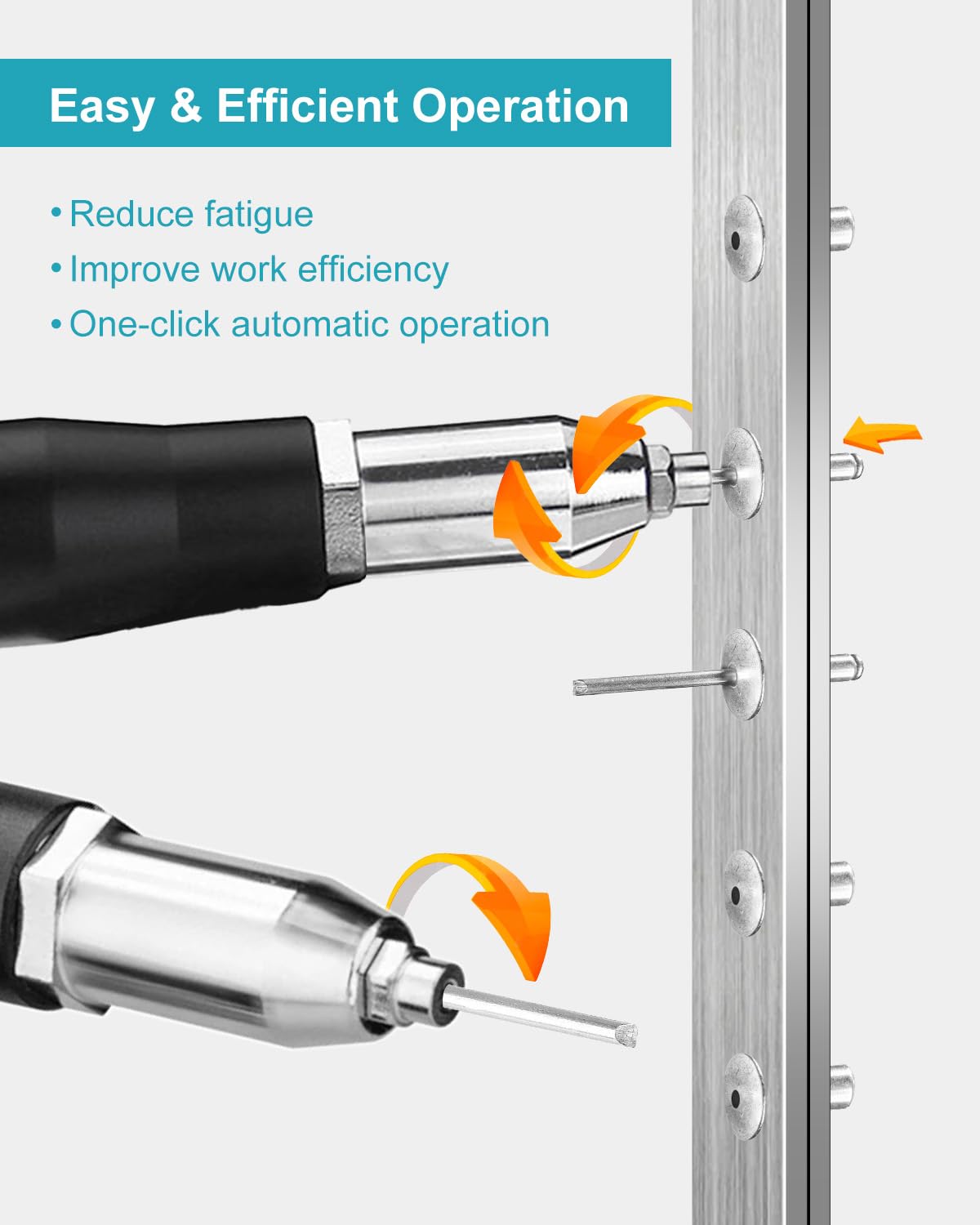 Easy & Efficient Operation

• Reduce fatigue
• Improve work efficiency
• One-click automatic operation