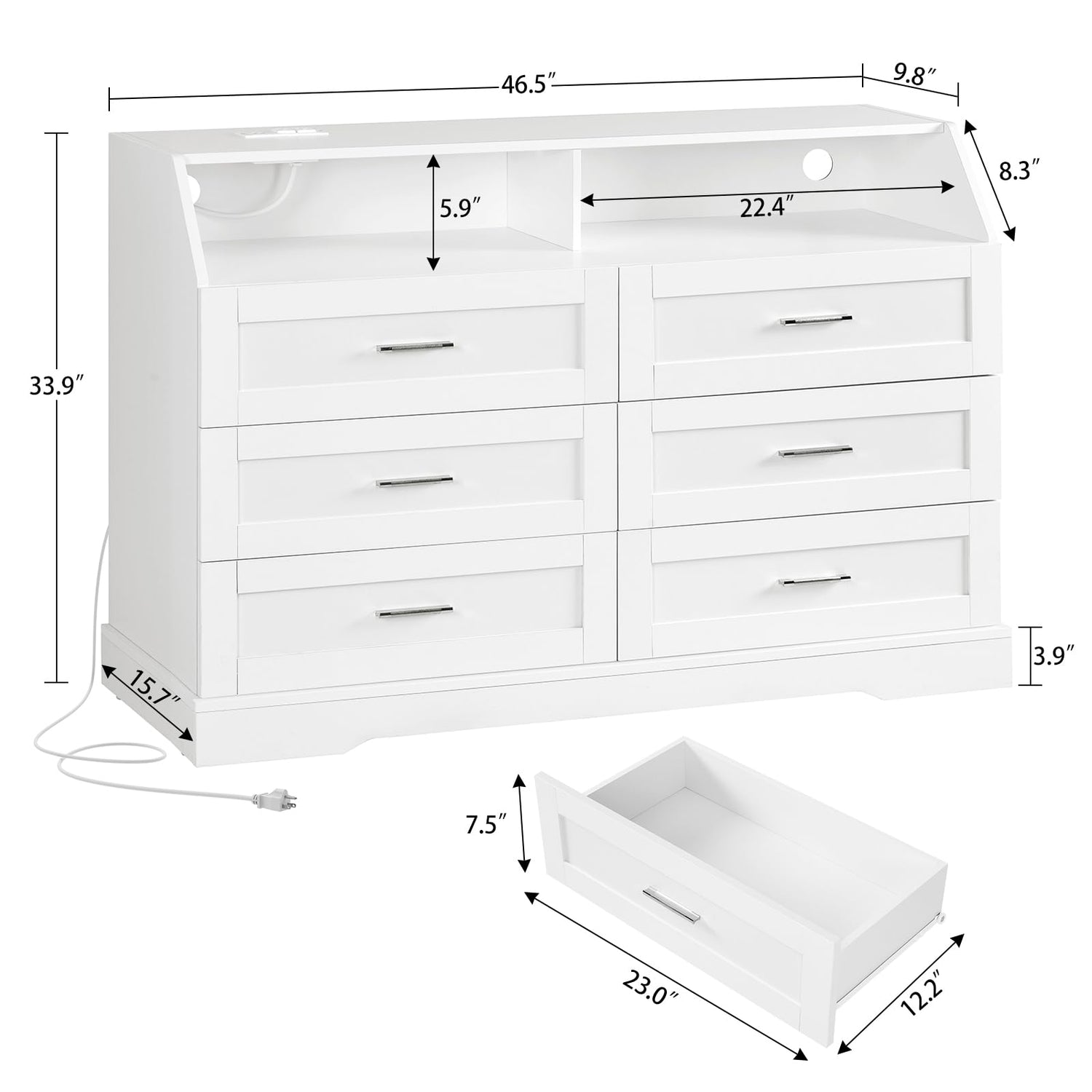 46.5″

9.8″

8.3″

5.9″

22.4″

33.9″

3.9″

15.7″

7.5″

23.0″

12.2″