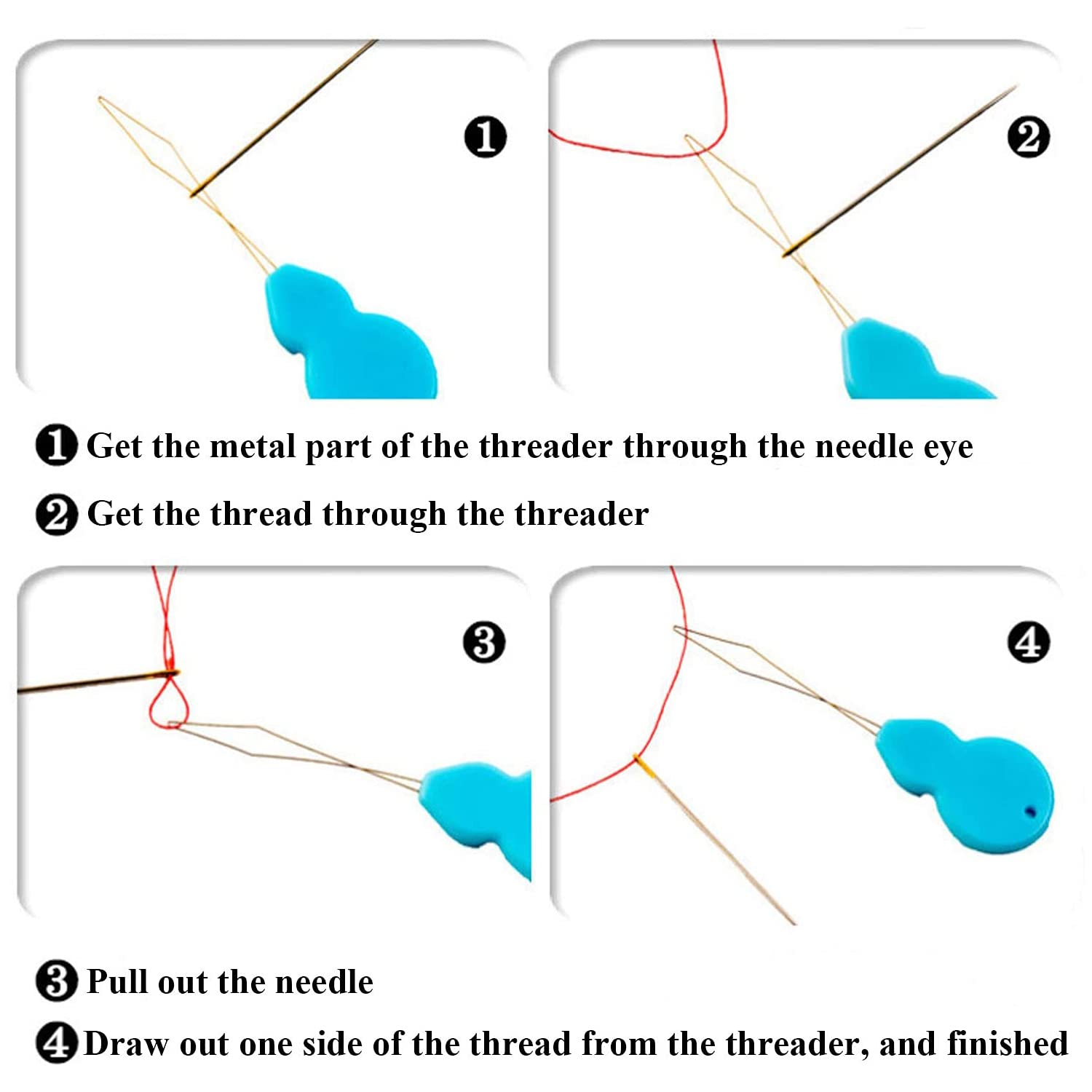 ❶

❷

❶ Get the metal part of the threader through the needle eye

❷ Get the thread through the threader

❸

❹

❸ Pull out the needle

❹ Draw out one side of the thread from the threader, and finished