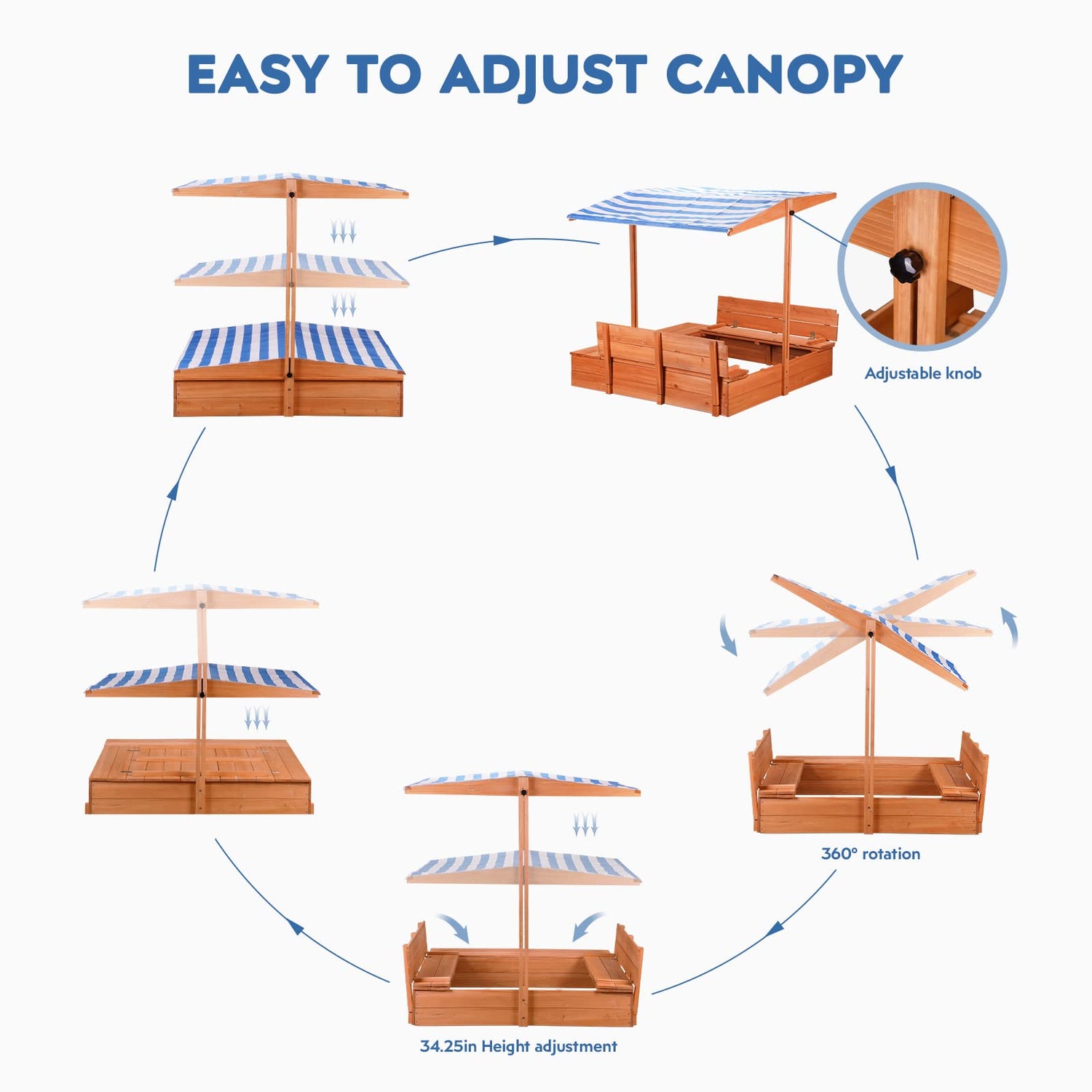 EASY TO ADJUST CANOPY

Adjustable knob

360° rotation

34.25in Height adjustment