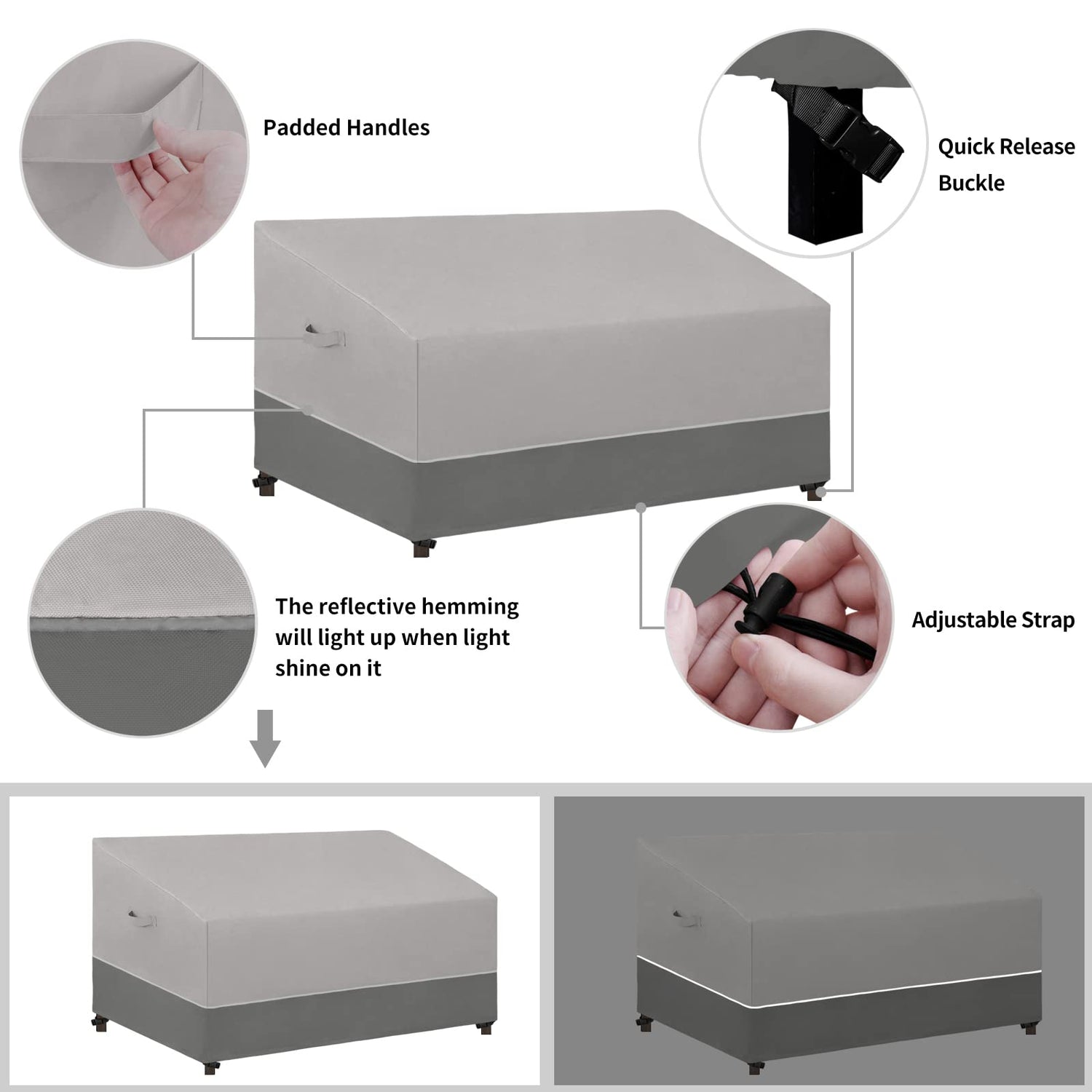 Padded Handles

Quick Release Buckle

The reflective hemming will light up when light shine on it

Adjustable Strap