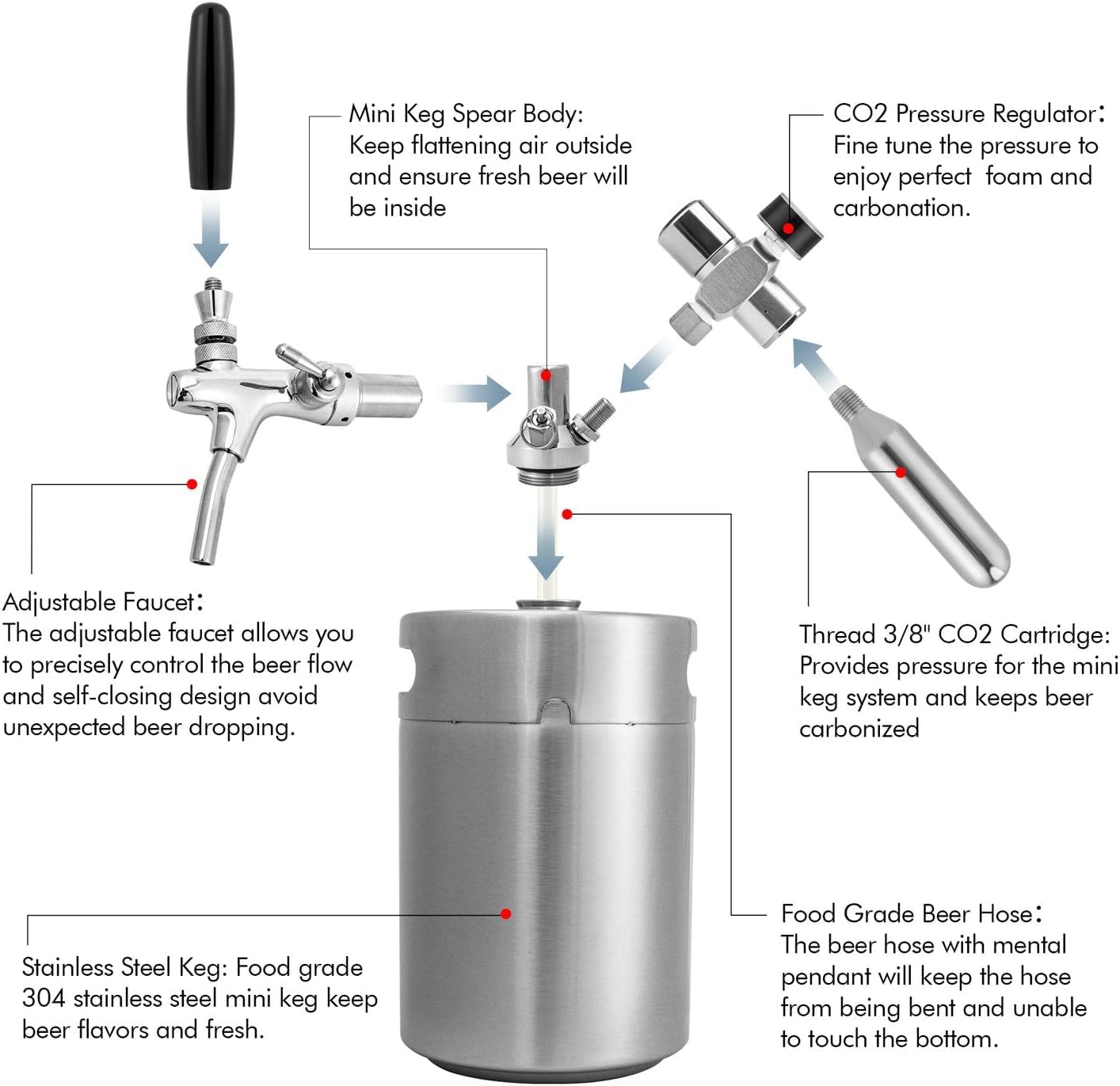 Mini Keg Spear Body: Keep flattening air outside and ensure fresh beer will be inside

CO2 Pressure Regulator: Fine tune the pressure to enjoy perfect  foam and carbonation.

Adjustable Faucet: The adjustable faucet allows you to precisely control the beer flow and self-closing design avoid unexpected beer dropping.

Thread 3/8" CO2 Cartridge: Provides pressure for the mini keg system and keeps beer carbonized

Stainless Steel Keg: Food grade 304 stainless steel mini keg keep beer flavors and fresh.

Food Grade Beer Hose: The beer hose with mental pendant will keep the hose from being bent and unable to touch the bottom.