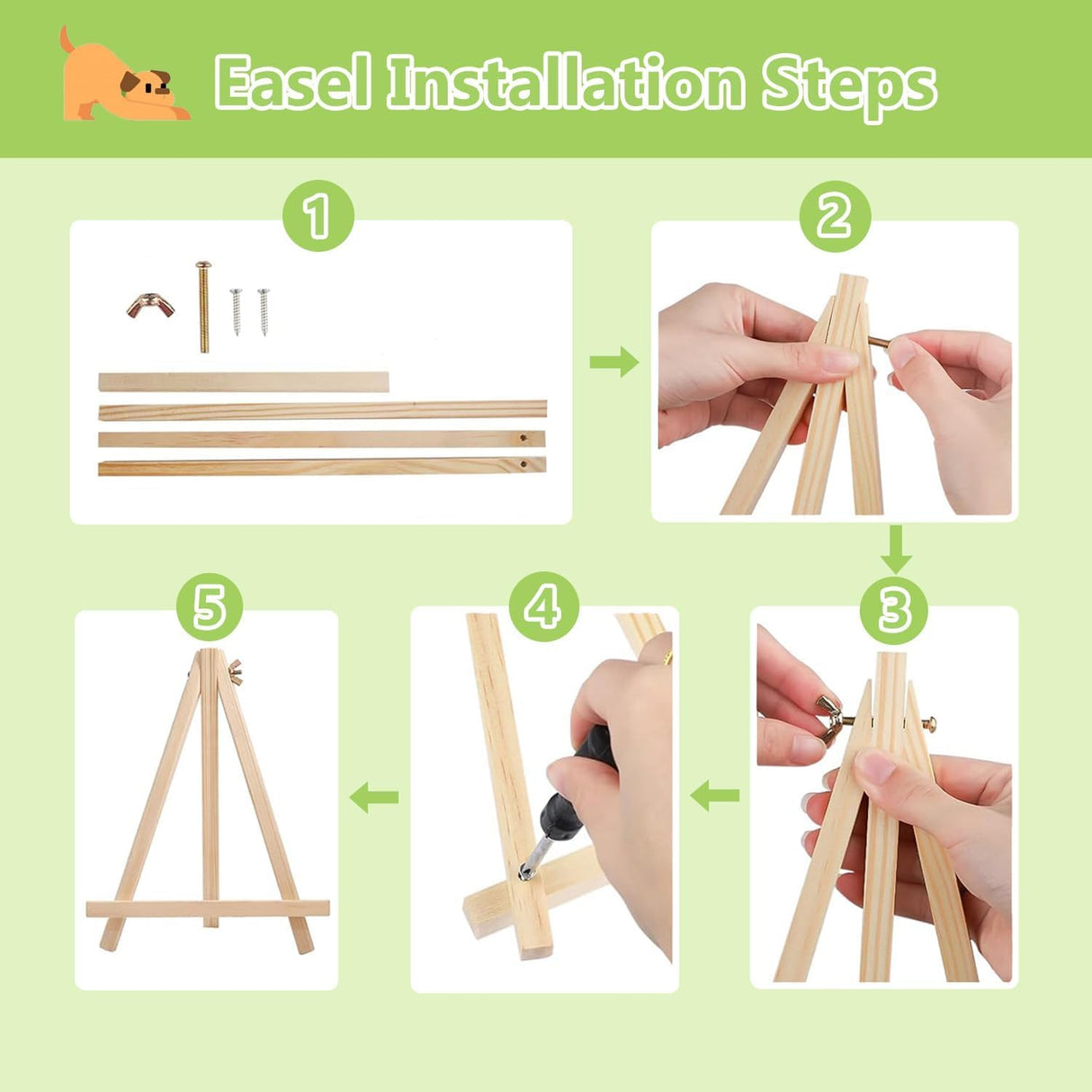 Easel Installation Steps

1

2

3

4

5