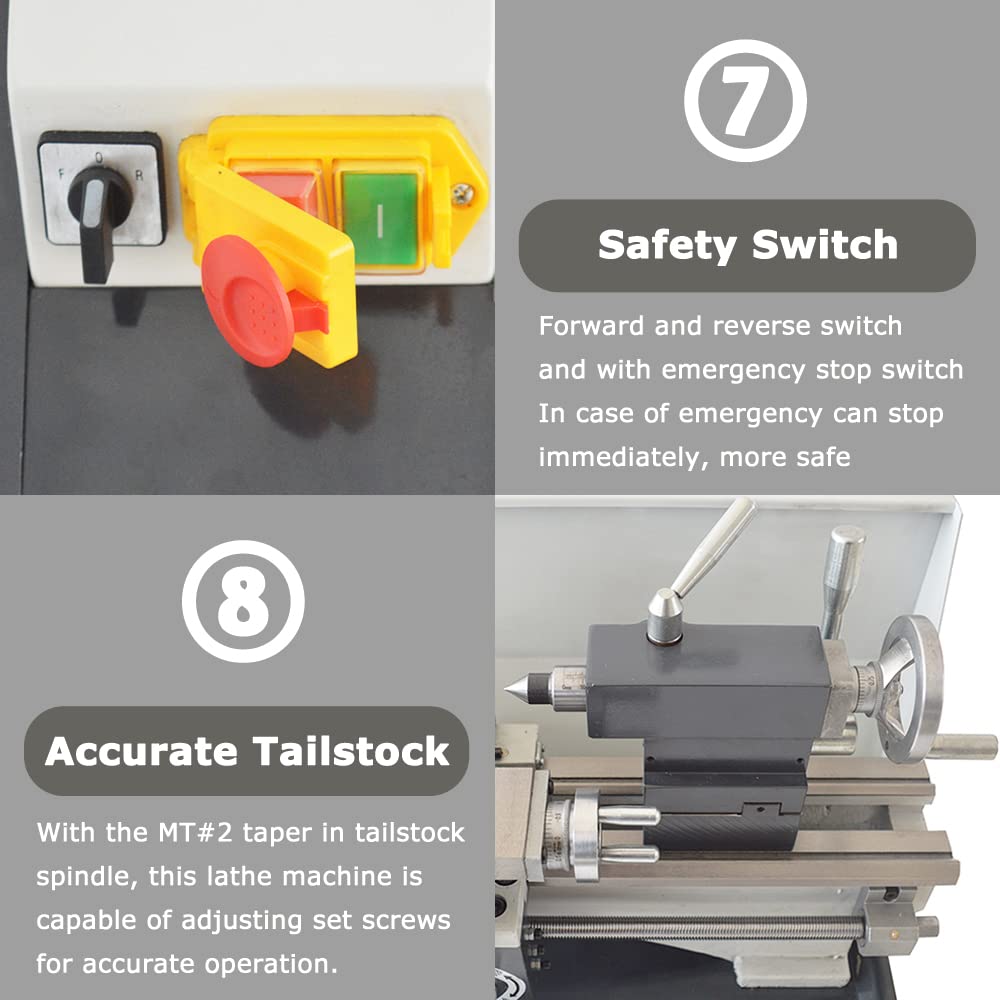 F O R

I

7

Safety Switch

Forward and reverse switch and with emergency stop switch In case of emergency can stop immediately, more safe

8

Accurate Tailstock

With the MT#2 taper in tailstock spindle, this lathe machine is capable of adjusting set screws for accurate operation.