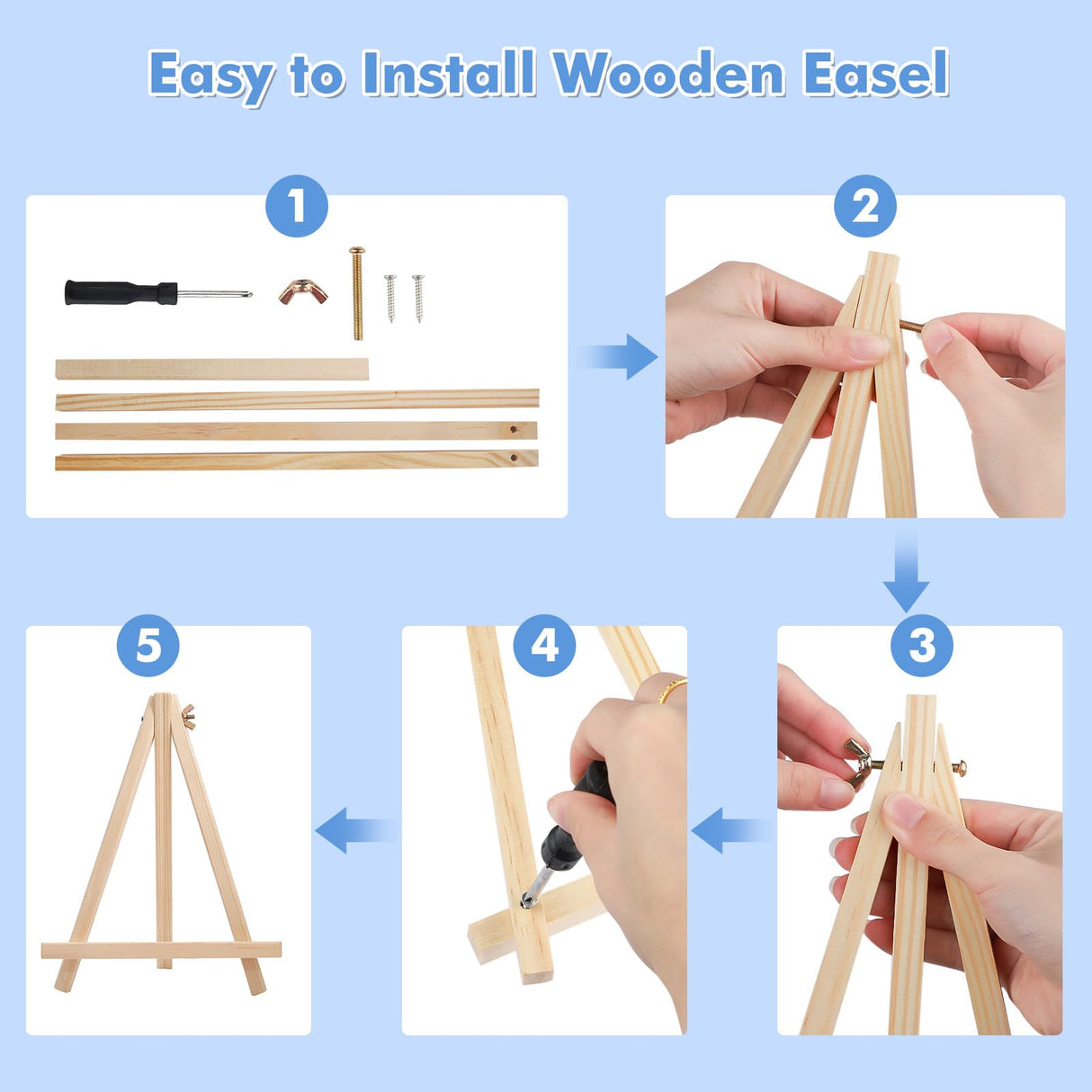 Easy to Install Wooden Easel

1

2

3

4

5