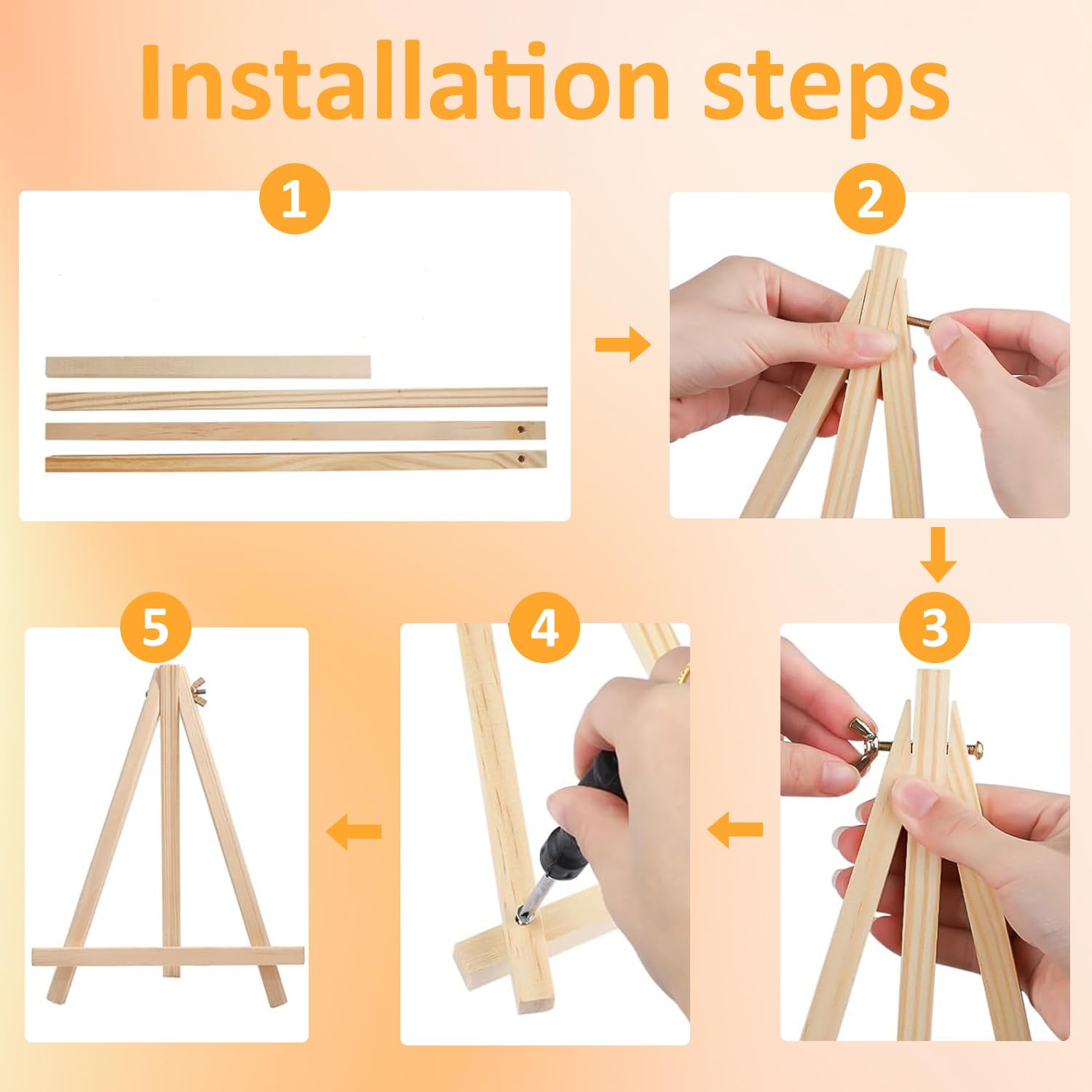 Installation steps

1

2

3

4

5