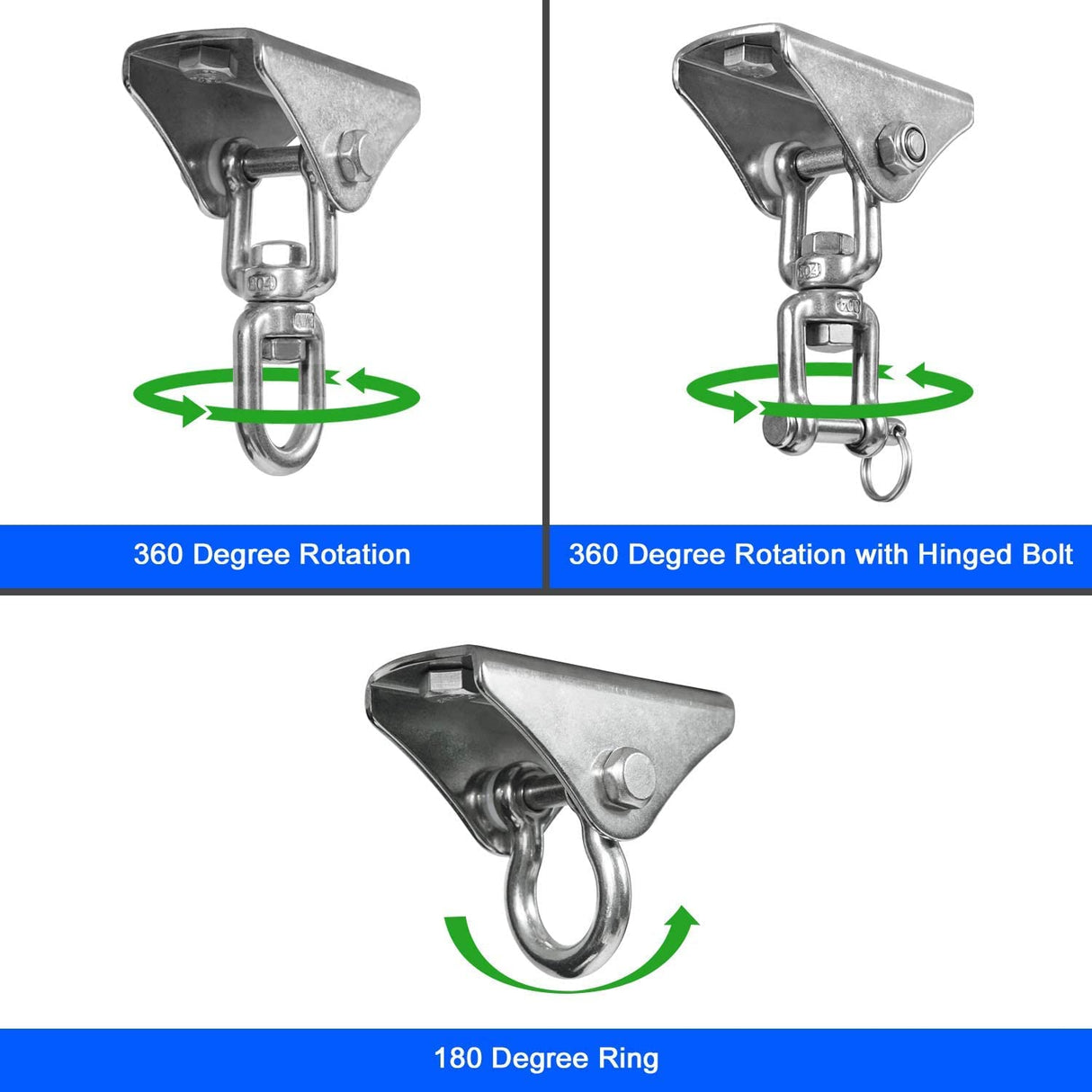 360 Degree Rotation

360 Degree Rotation with Hinged Bolt

180 Degree Ring