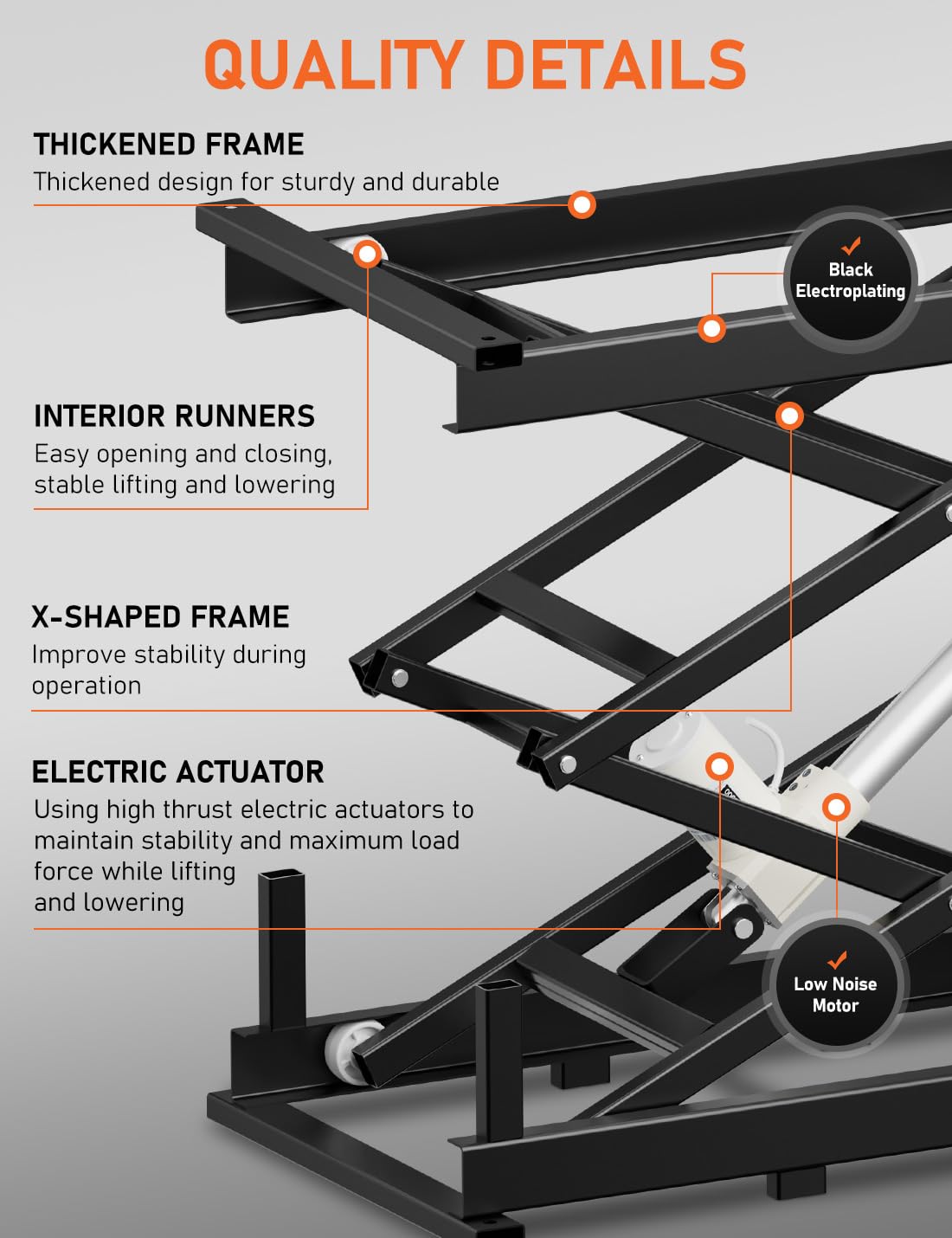 QUALITY DETAILS

THICKENED FRAME
Thickened design for sturdy and durable

Black Electroplating

INTERIOR RUNNERS
Easy opening and closing, stable lifting and lowering

X-SHAPED FRAME
Improve stability during operation

ELECTRIC ACTUATOR
Using high thrust electric actuators to maintain stability and maximum load force while lifting and lowering

Low Noise Motor