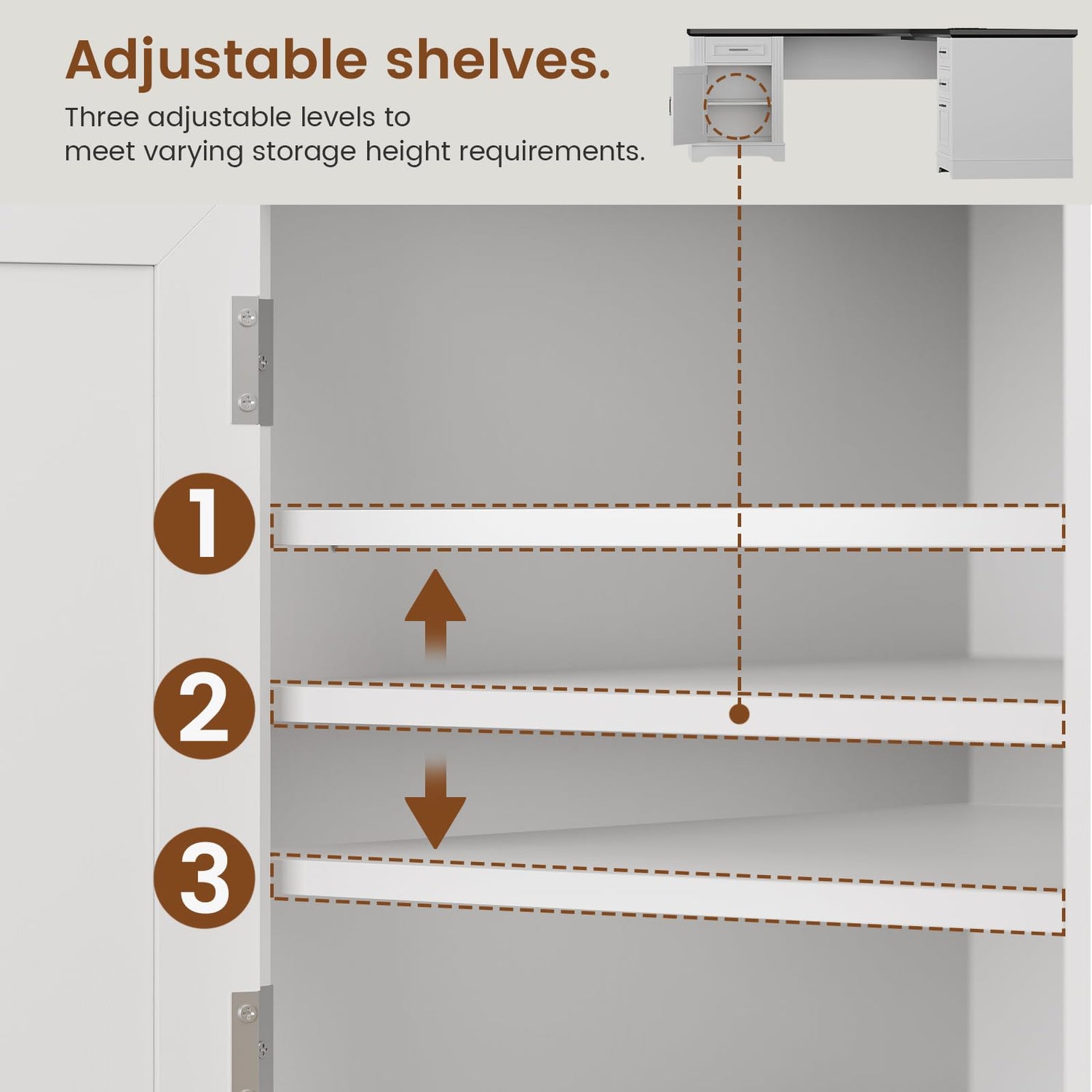 Adjustable shelves.

Three adjustable levels to meet varying storage height requirements.

1

2

3