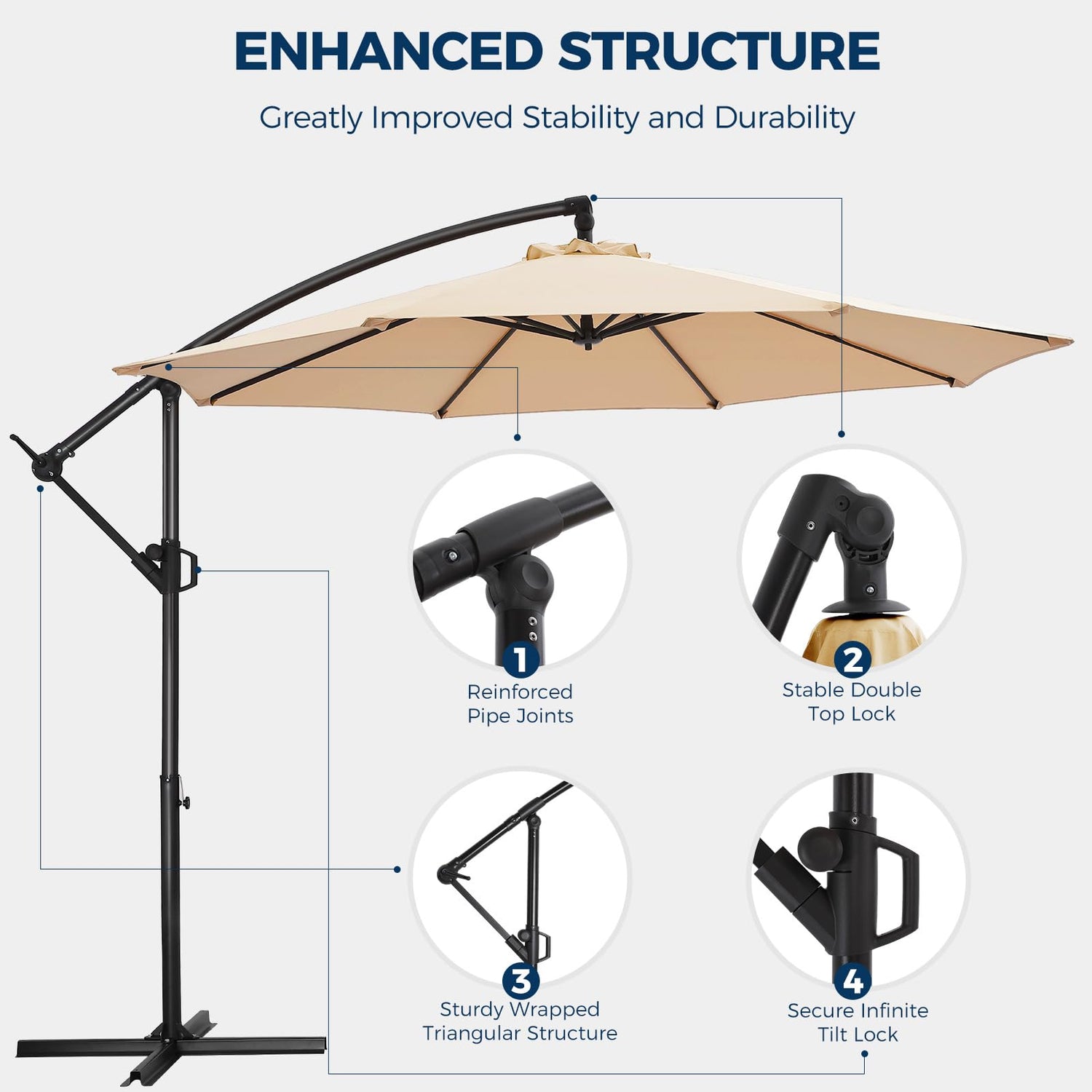 ENHANCED STRUCTURE

Greatly Improved Stability and Durability

1
Reinforced Pipe Joints

2
Stable Double Top Lock

3
Sturdy Wrapped Triangular Structure

4
Secure Infinite Tilt Lock