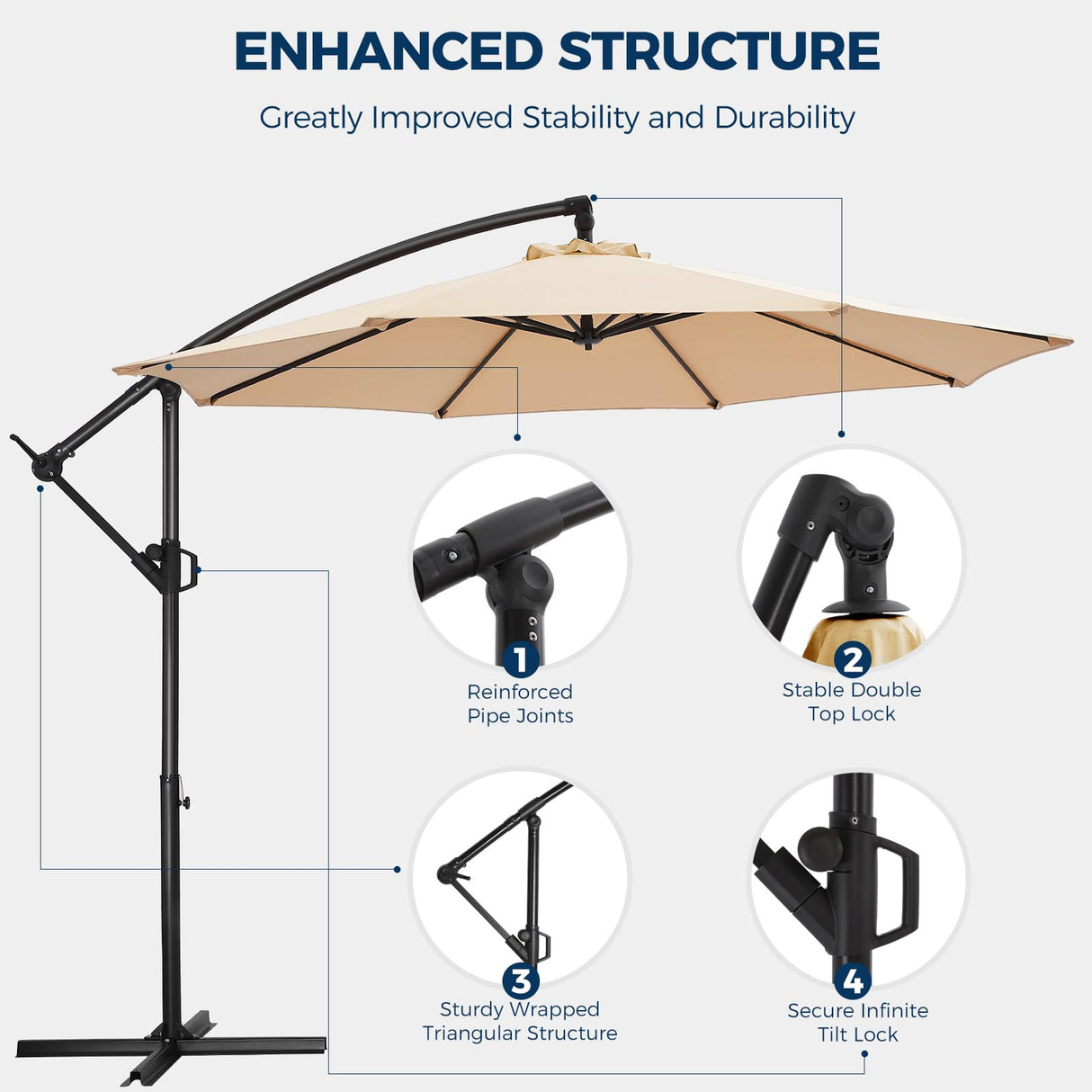 ENHANCED STRUCTURE

Greatly Improved Stability and Durability

1
Reinforced Pipe Joints

2
Stable Double Top Lock

3
Sturdy Wrapped Triangular Structure

4
Secure Infinite Tilt Lock