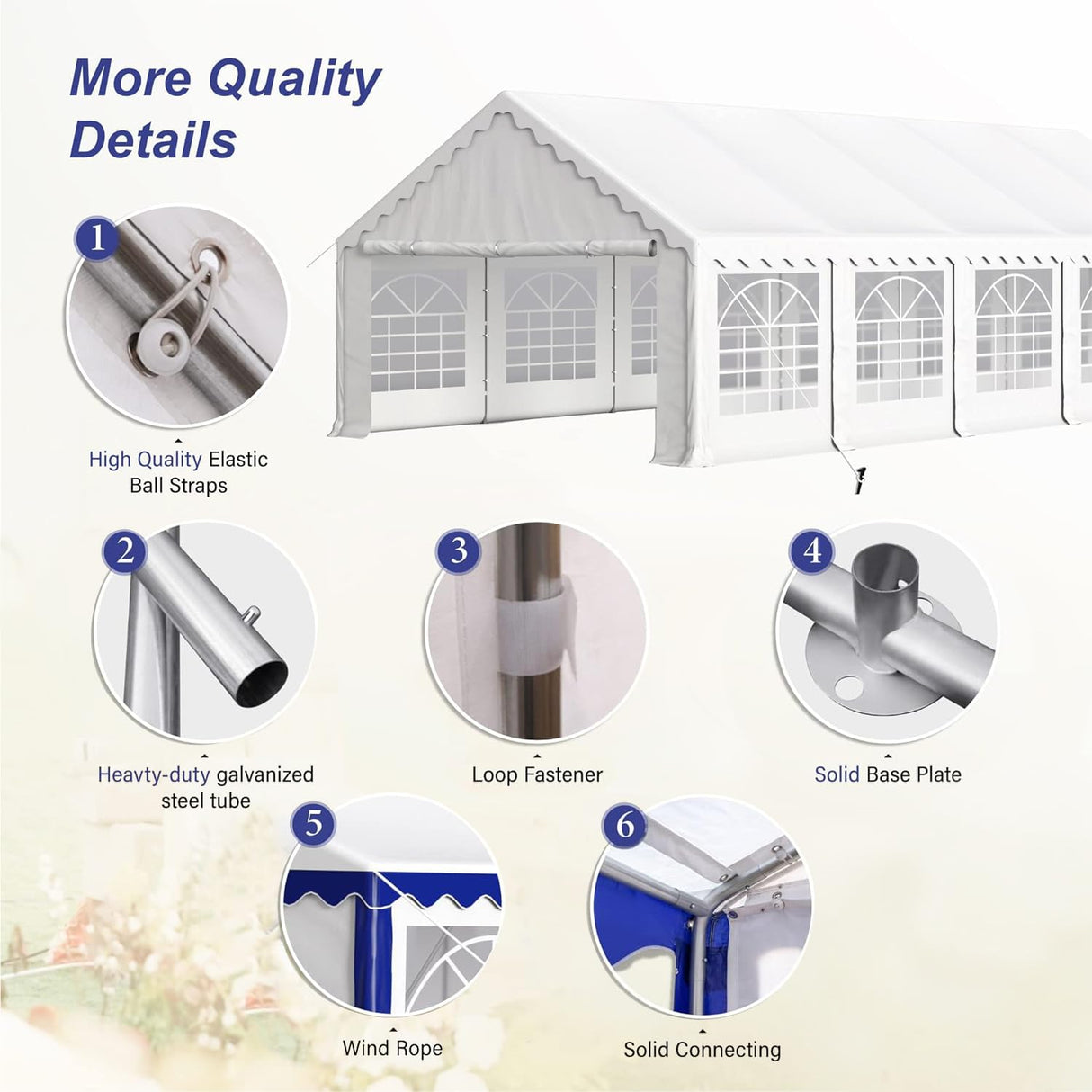 More Quality Details

1

High Quality Elastic Ball Straps

2

Heavty-duty galvanized steel tube

3

Loop Fastener

4

Solid Base Plate

5

Wind Rope

6

Solid Connecting