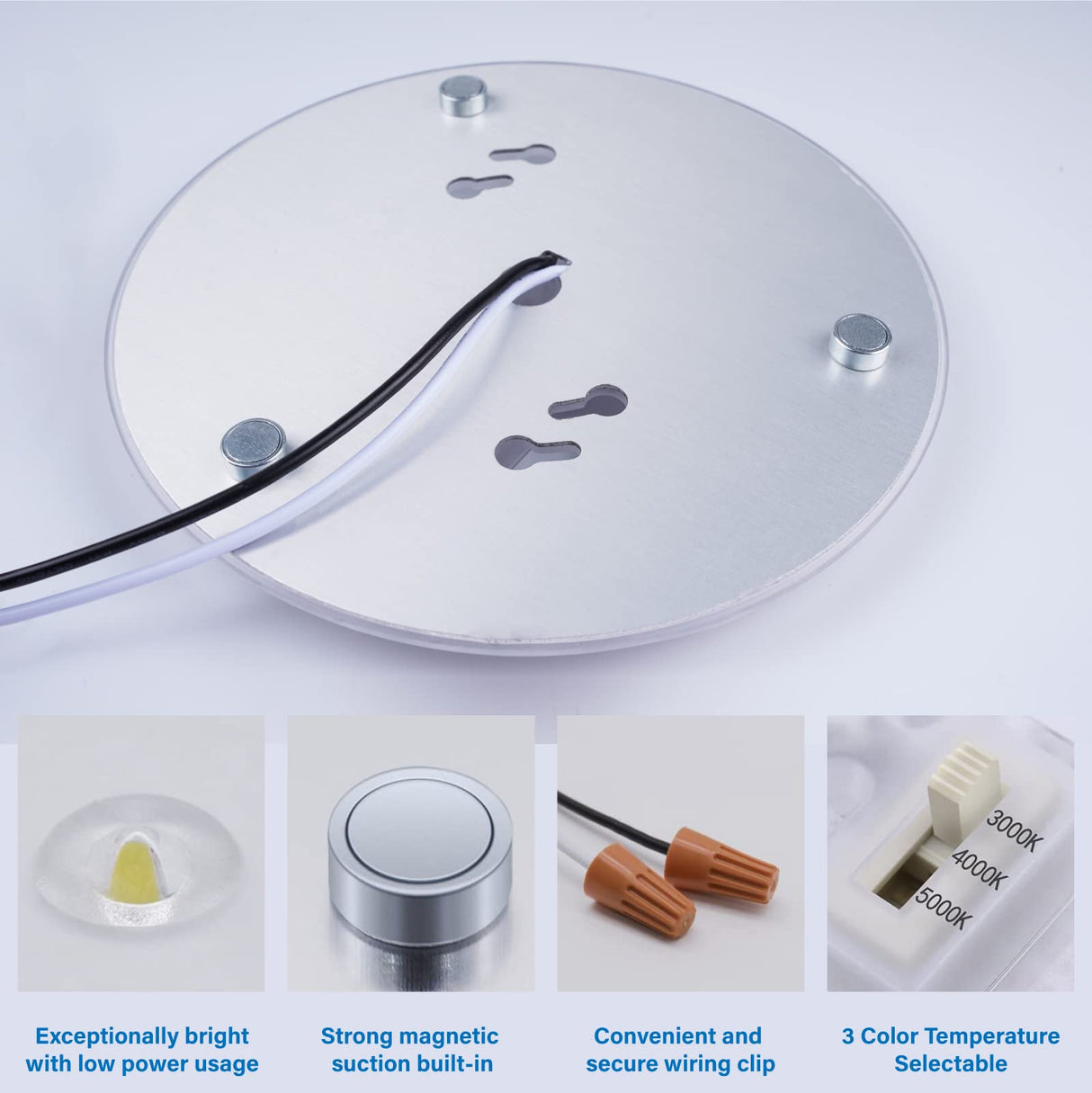 3000K
4000K
5000K

Exceptionally bright with low power usage

Strong magnetic suction built-in

Convenient and secure wiring clip

3 Color Temperature Selectable