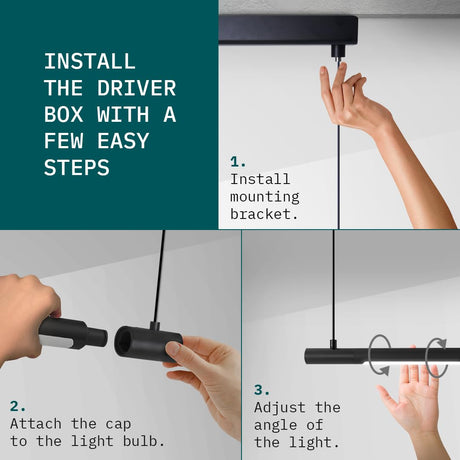 INSTALL THE DRIVER BOX WITH A FEW EASY STEPS

1.
Install mounting bracket.

2.
Attach the cap to the light bulb.

3.
Adjust the angle of the light.