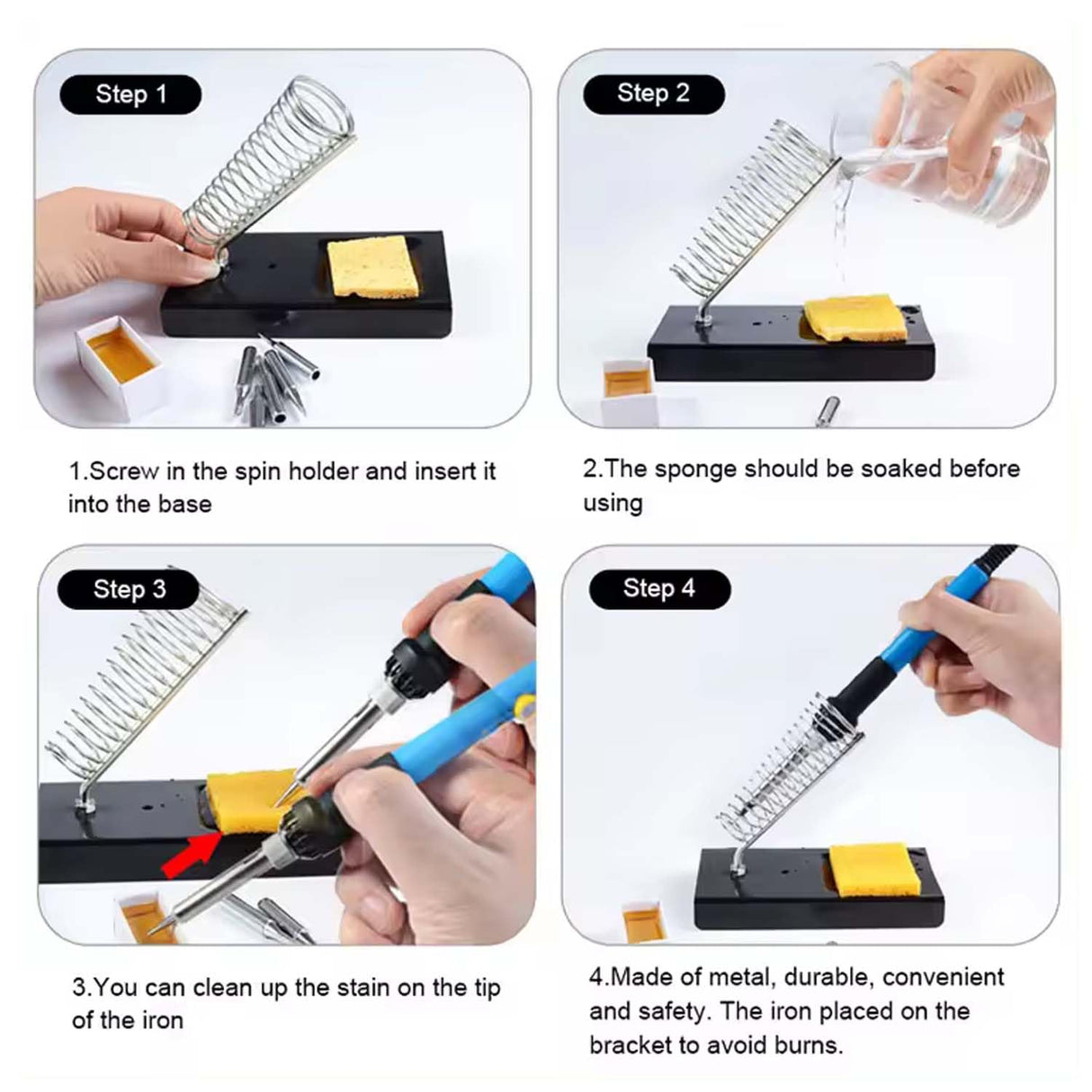 Step 1

1.Screw in the spin holder and insert it into the base

Step 2

2.The sponge should be soaked before using

Step 3

3.You can clean up the stain on the tip of the iron

Step 4

4.Made of metal, durable, convenient and safety. The iron placed on the bracket to avoid burns.