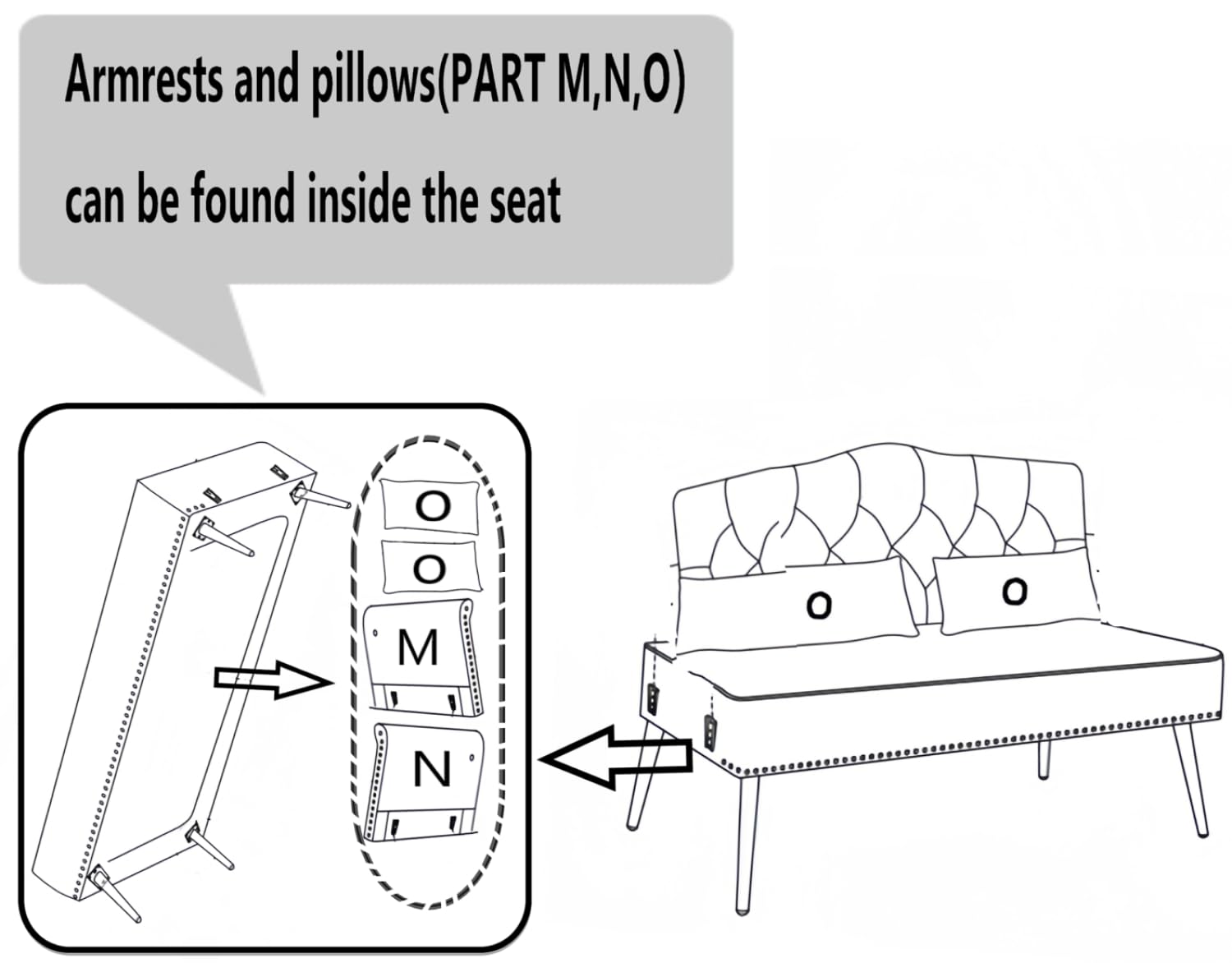 Armrests and pillows(PART M,N,O)

can be found inside the seat

O
O
M
N

O O