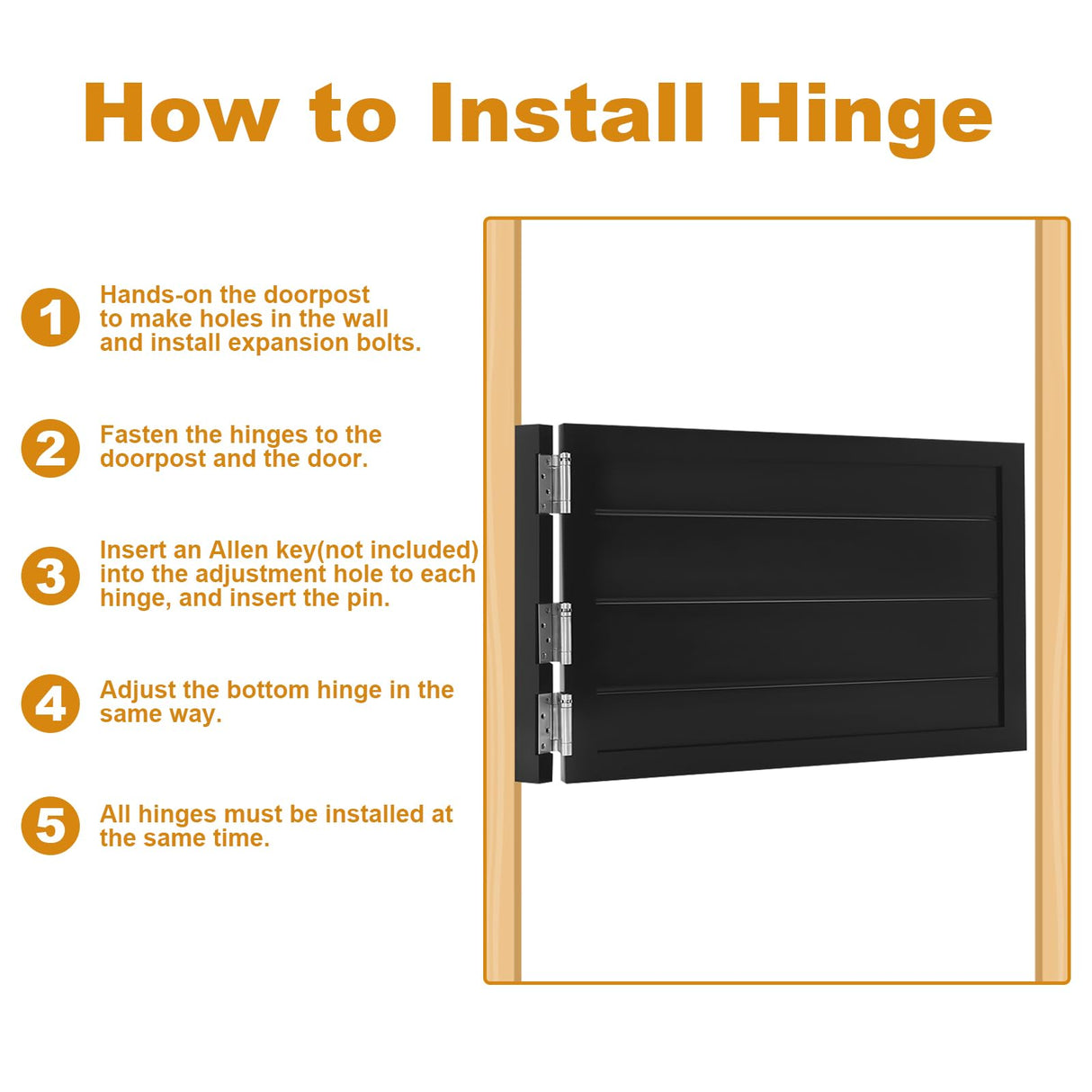 How to Install Hinge

1 Hands-on the doorpost to make holes in the wall and install expansion bolts.

2 Fasten the hinges to the doorpost and the door.

3 Insert an Allen key(not included) into the adjustment hole to each hinge, and insert the pin.

4 Adjust the bottom hinge in the same way.

5 All hinges must be installed at the same time.