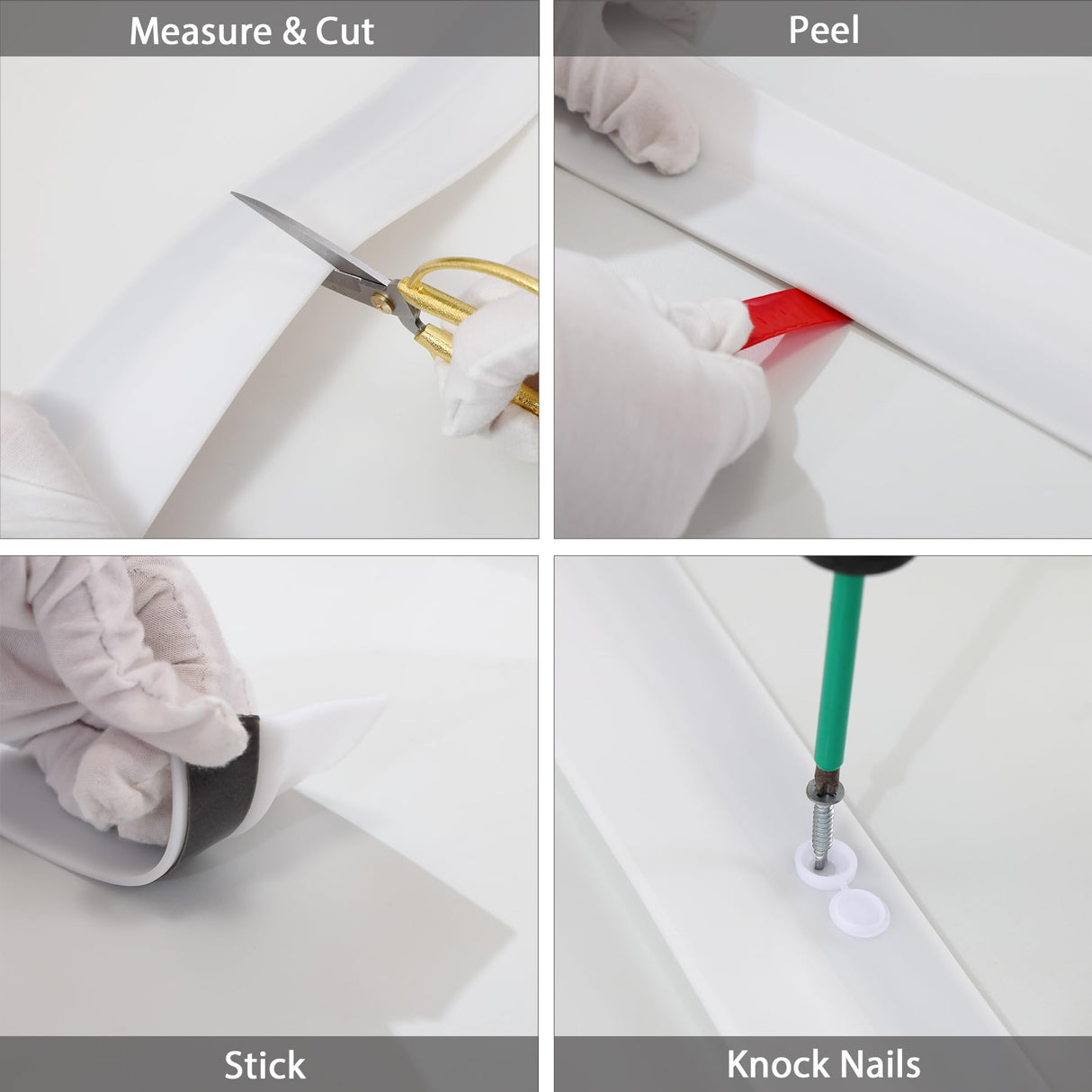 Measure & Cut

Peel

Stick

Knock Nails