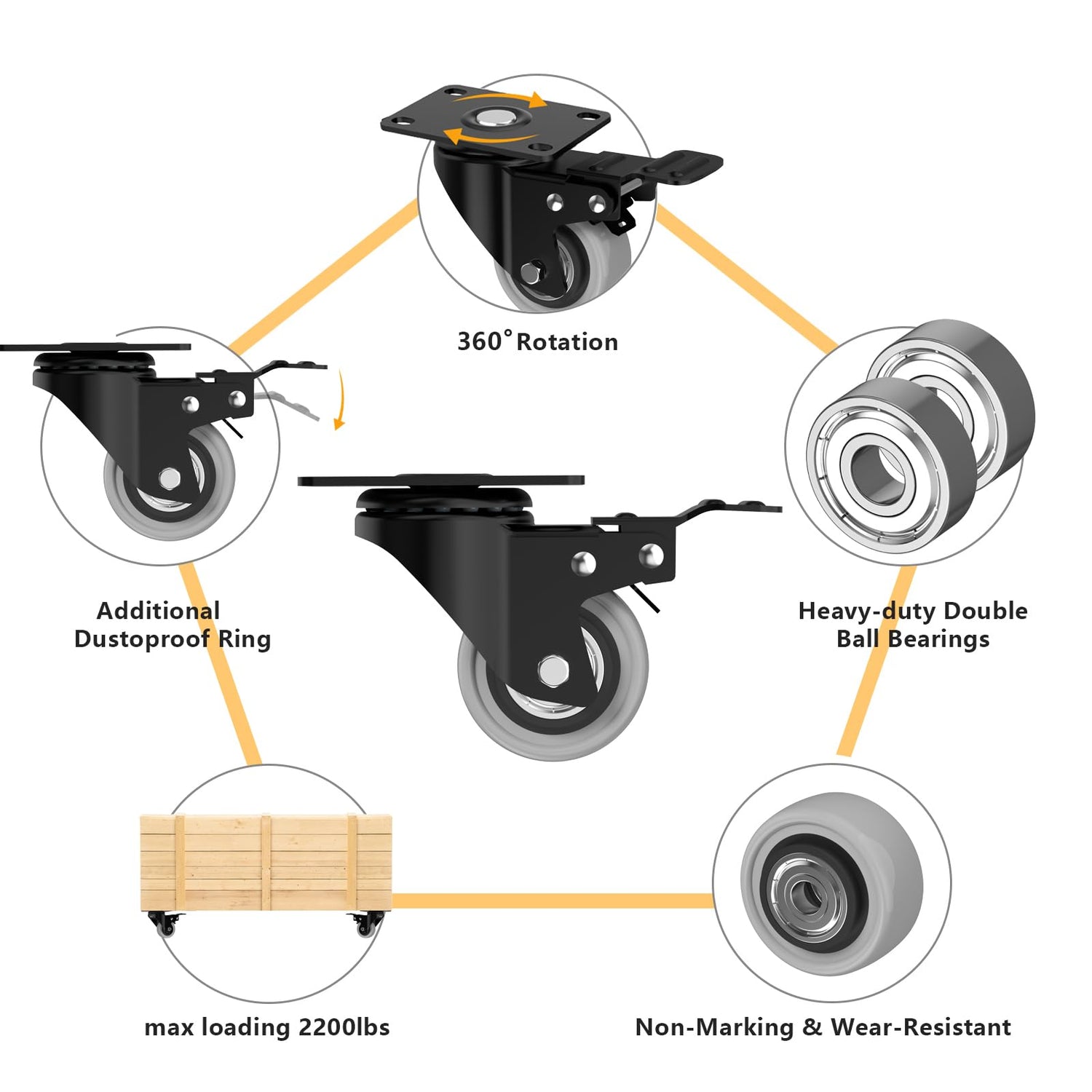 360° Rotation

Additional Dustoproof Ring

Heavy-duty Double Ball Bearings

max loading 2200lbs

Non-Marking & Wear-Resistant