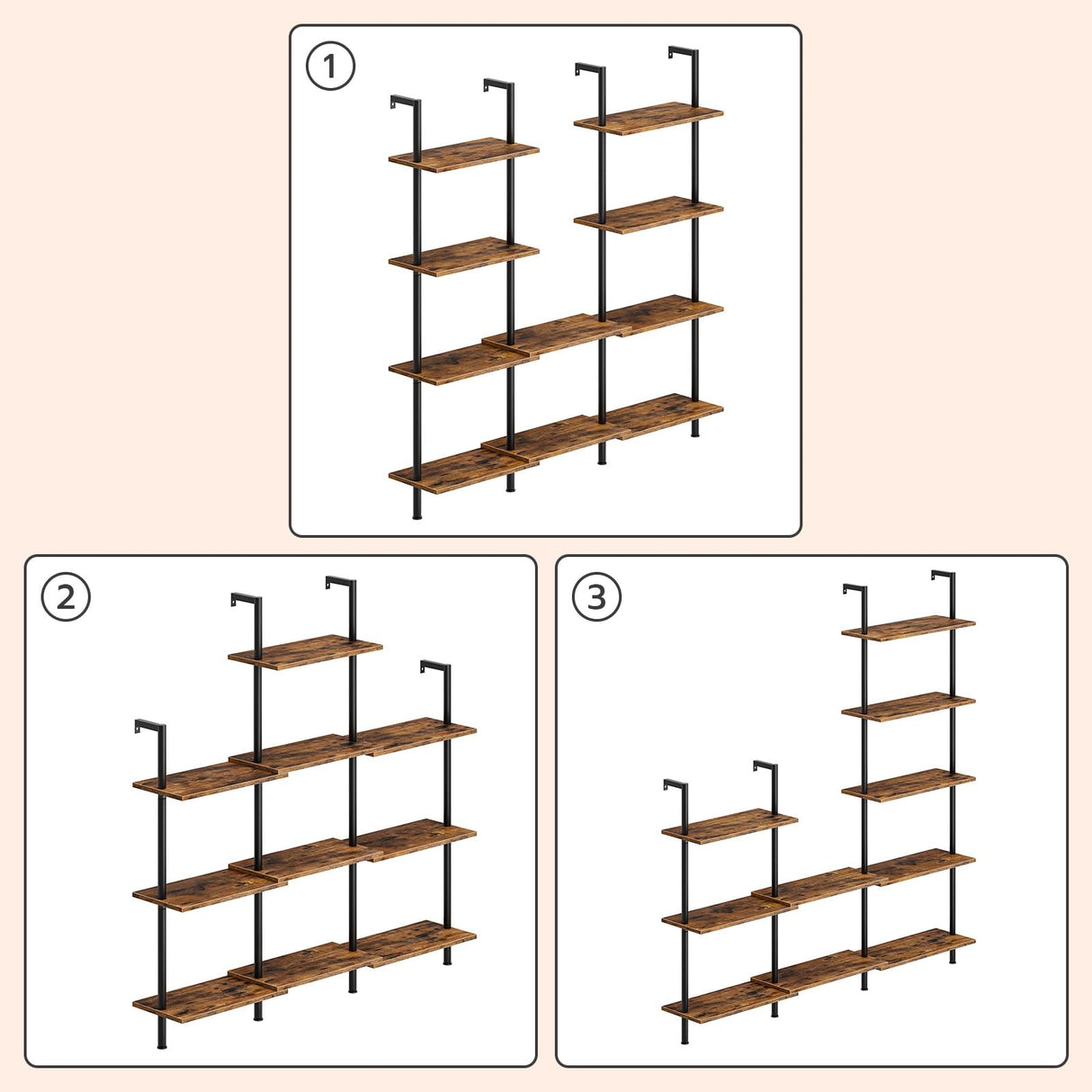 1

2

3