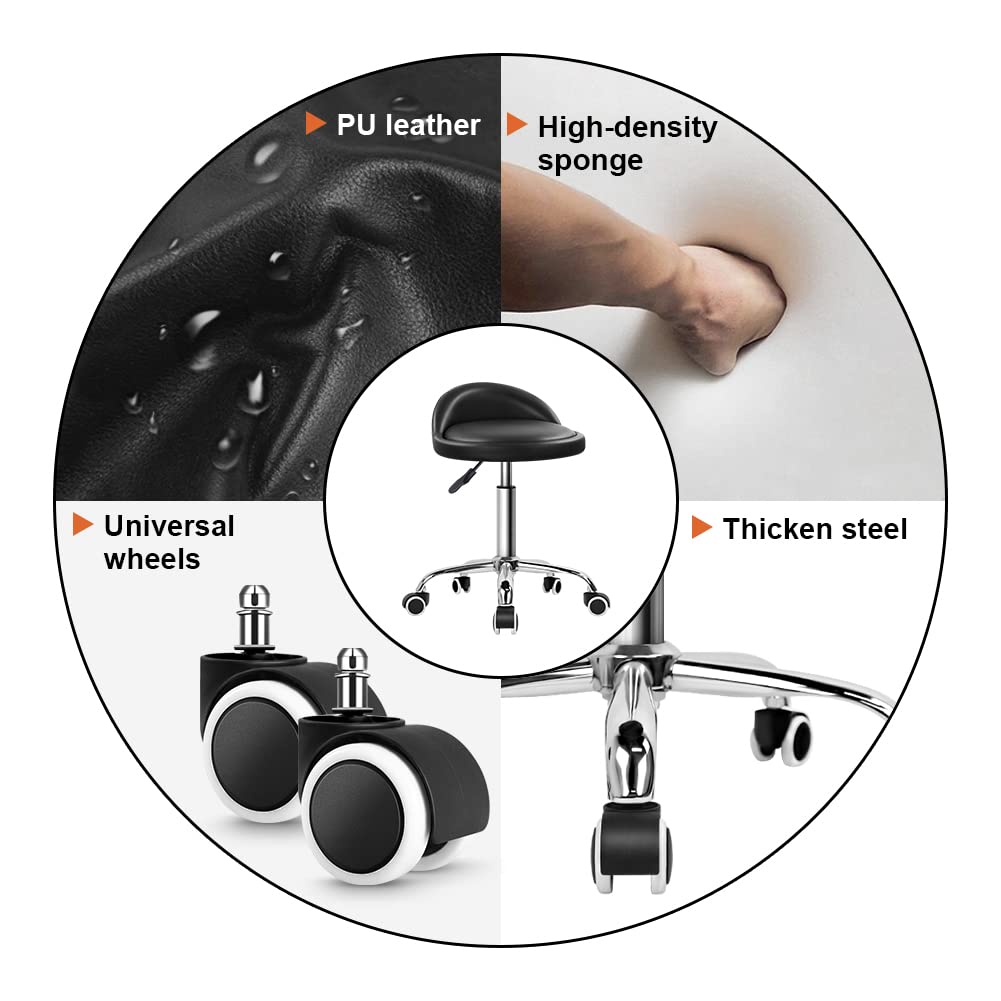 PU leather

High-density sponge

Universal wheels

Thicken steel