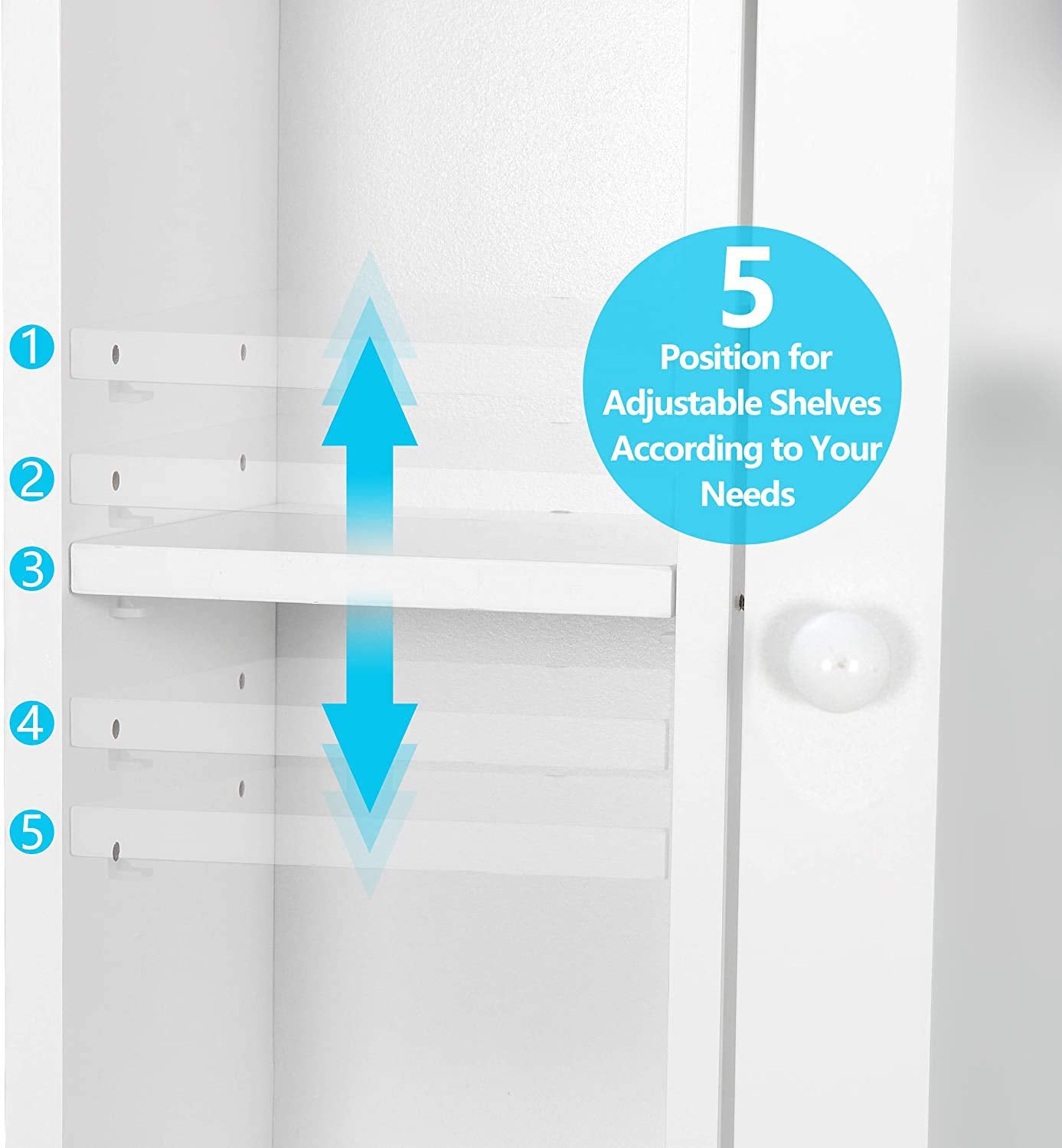 1
2
3
4
5

5
Position for Adjustable Shelves According to Your Needs