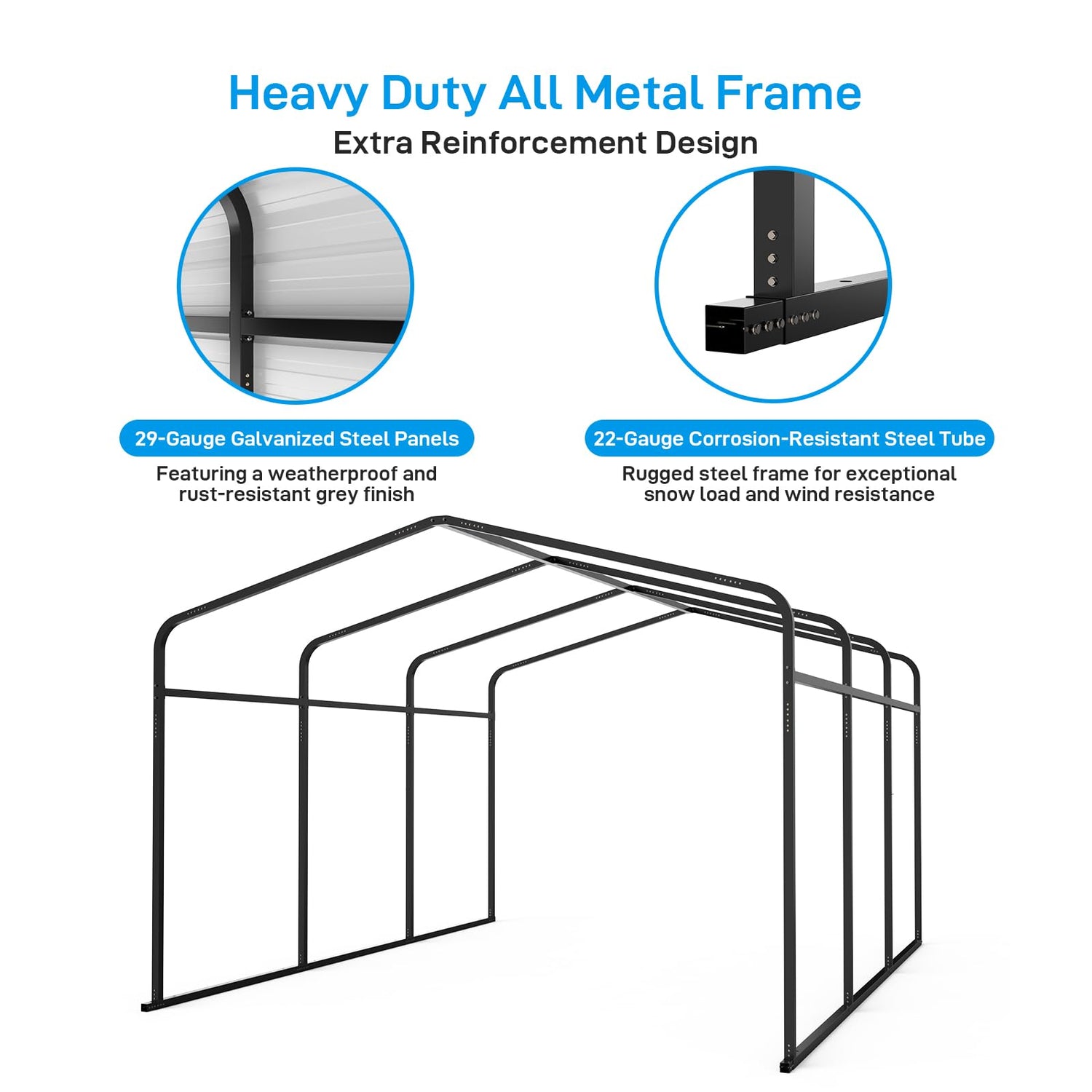 Heavy Duty All Metal Frame
Extra Reinforcement Design

29-Gauge Galvanized Steel Panels
Featuring a weatherproof and rust-resistant grey finish

22-Gauge Corrosion-Resistant Steel Tube
Rugged steel frame for exceptional snow load and wind resistance