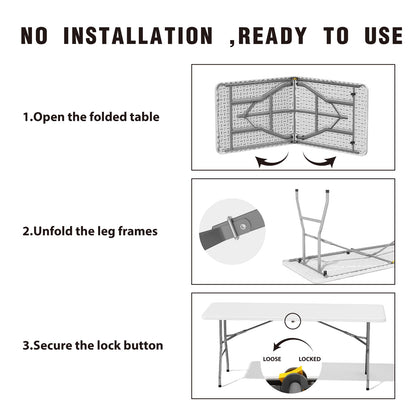 NO INSTALLATION ,READY TO USE

1.Open the folded table

2.Unfold the leg frames

3.Secure the lock button

LOOSE

LOCKED