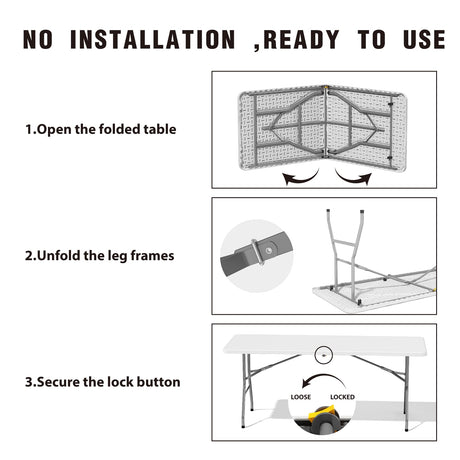 NO INSTALLATION ,READY TO USE

1.Open the folded table

2.Unfold the leg frames

3.Secure the lock button

LOOSE LOCKED