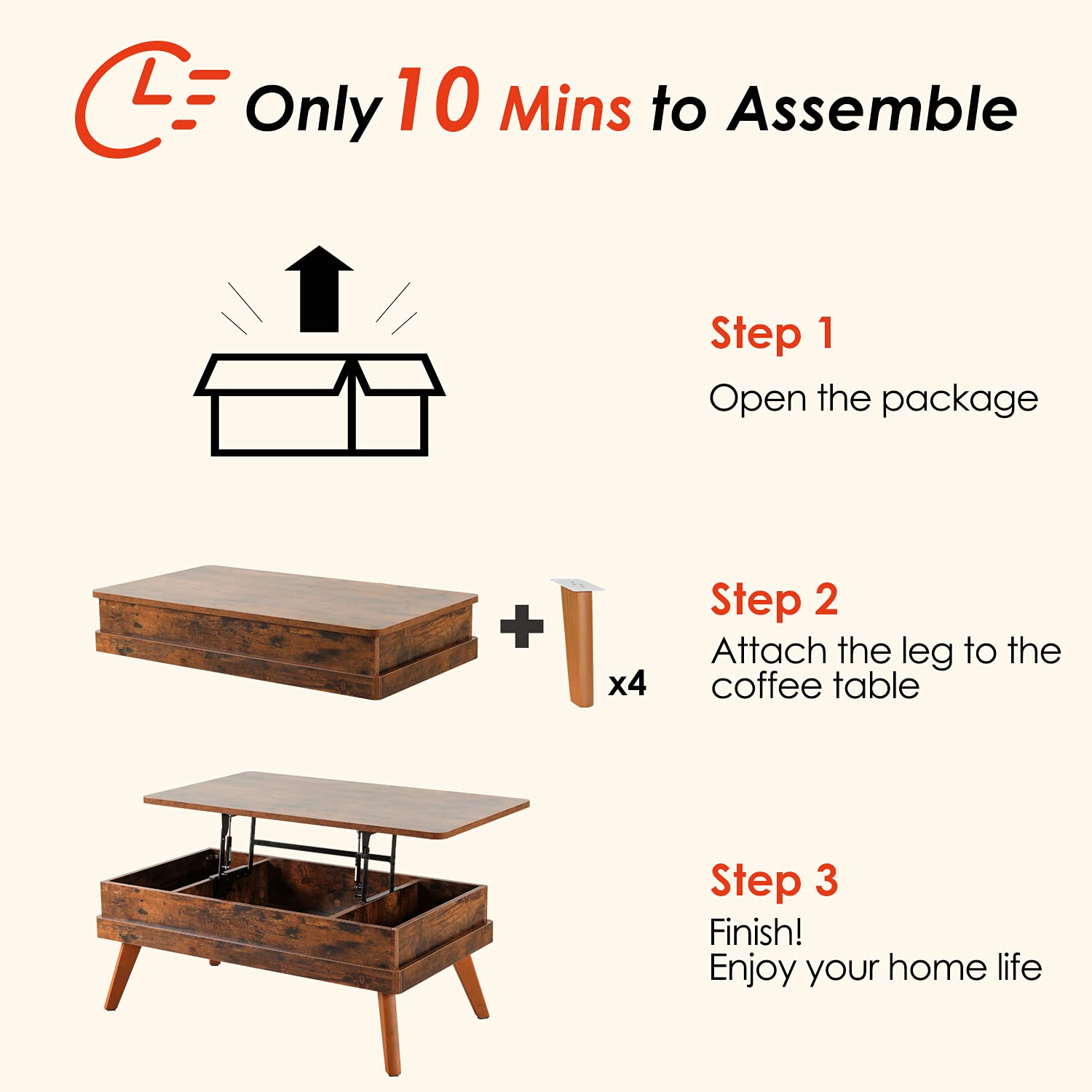 Only 10 Mins to Assemble

Step 1

Open the package

x4

Step 2

Attach the leg to the coffee table

Step 3

Finish!
Enjoy your home life