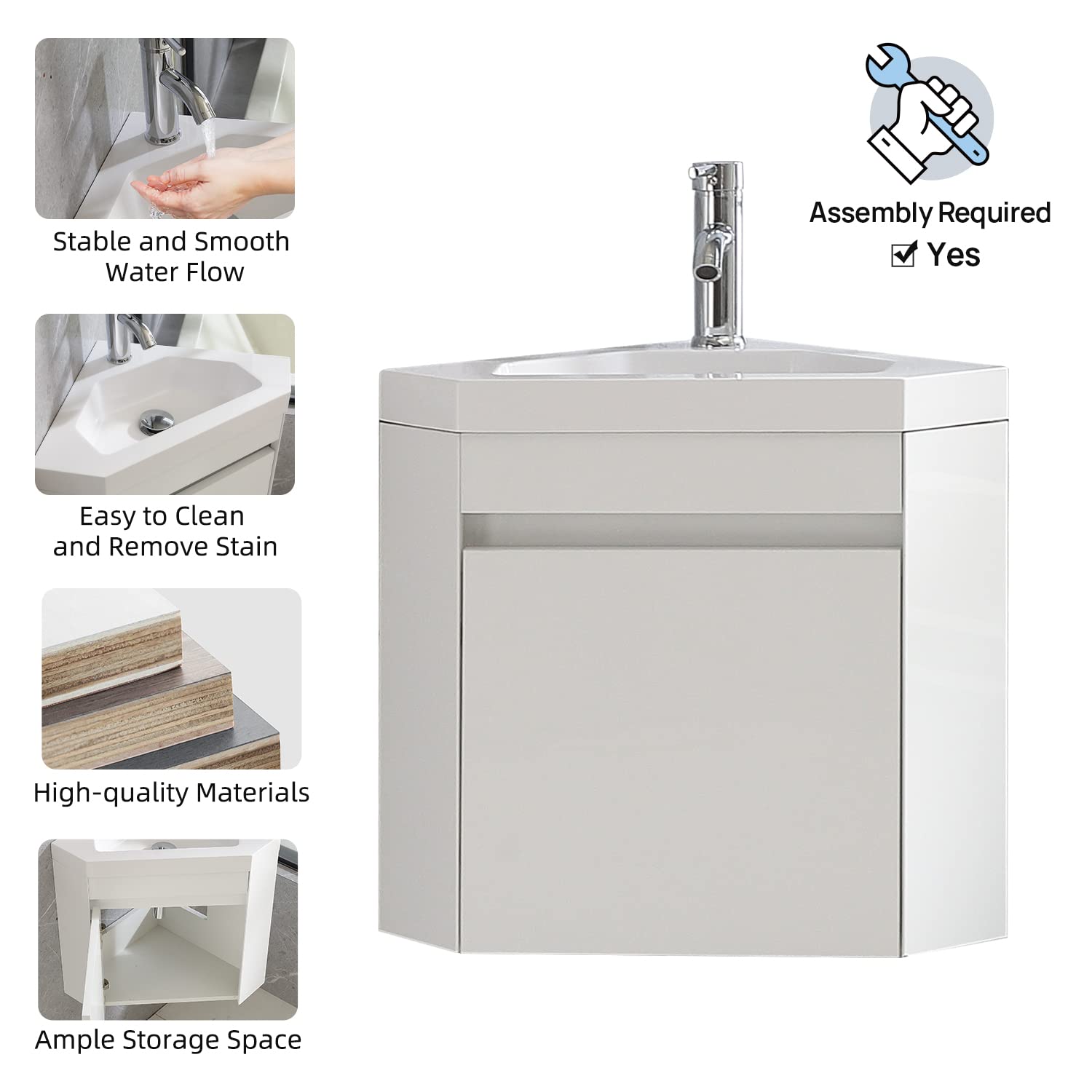 Stable and Smooth Water Flow

Easy to Clean and Remove Stain

High-quality Materials

Ample Storage Space

Assembly Required

☑ Yes