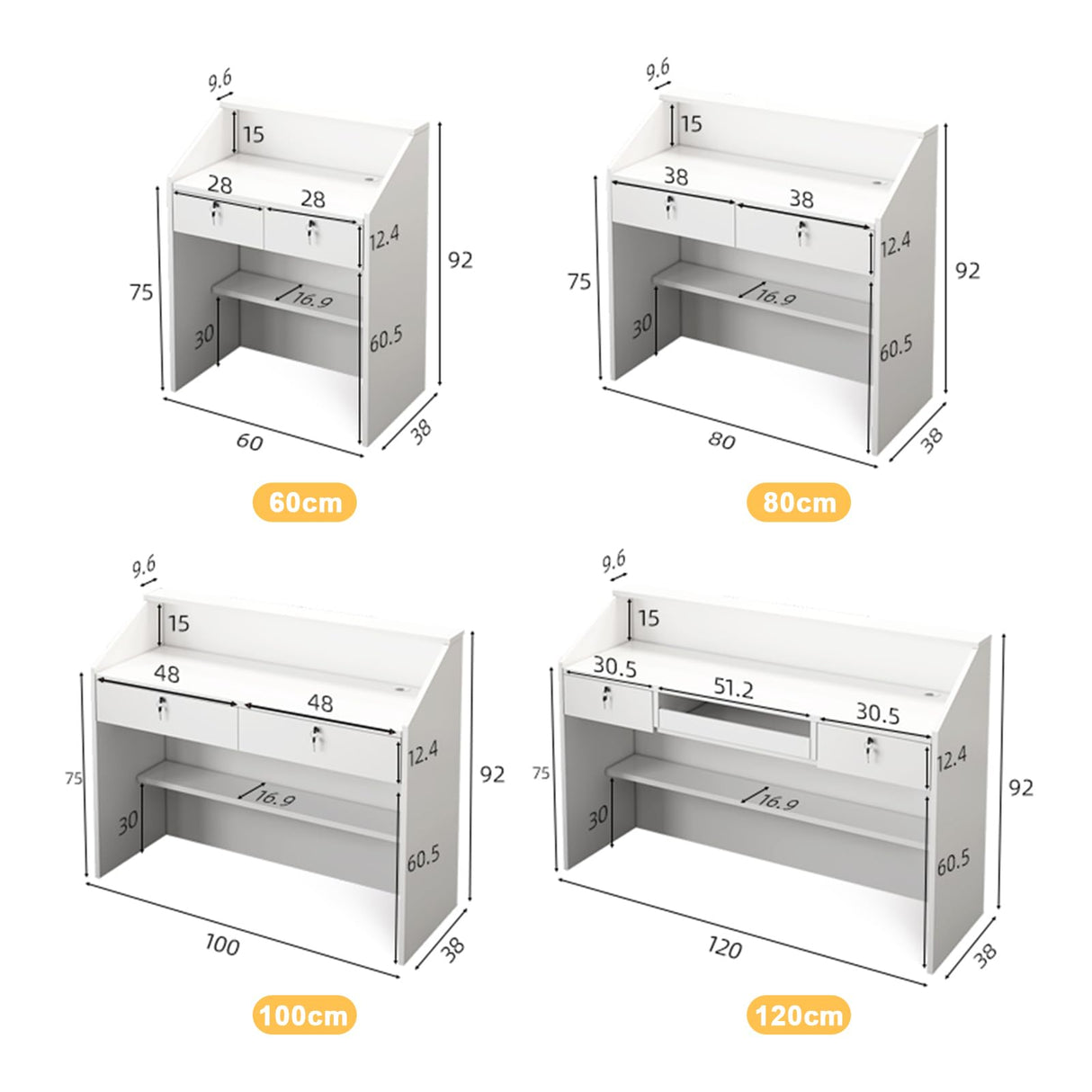 9.6
15
28
28
12.4
75
92
16.9
30
60.5
60
38

60cm

9.6
15
38
38
12.4
75
92
16.9
30
60.5
80
38

80cm

9.6
15
48
48
12.4
75
92
16.9
30
60.5
100
38

100cm

9.6
15
30.5
51.2
30.5
12.4
75
92
16.9
30
60.5
120
38

120cm