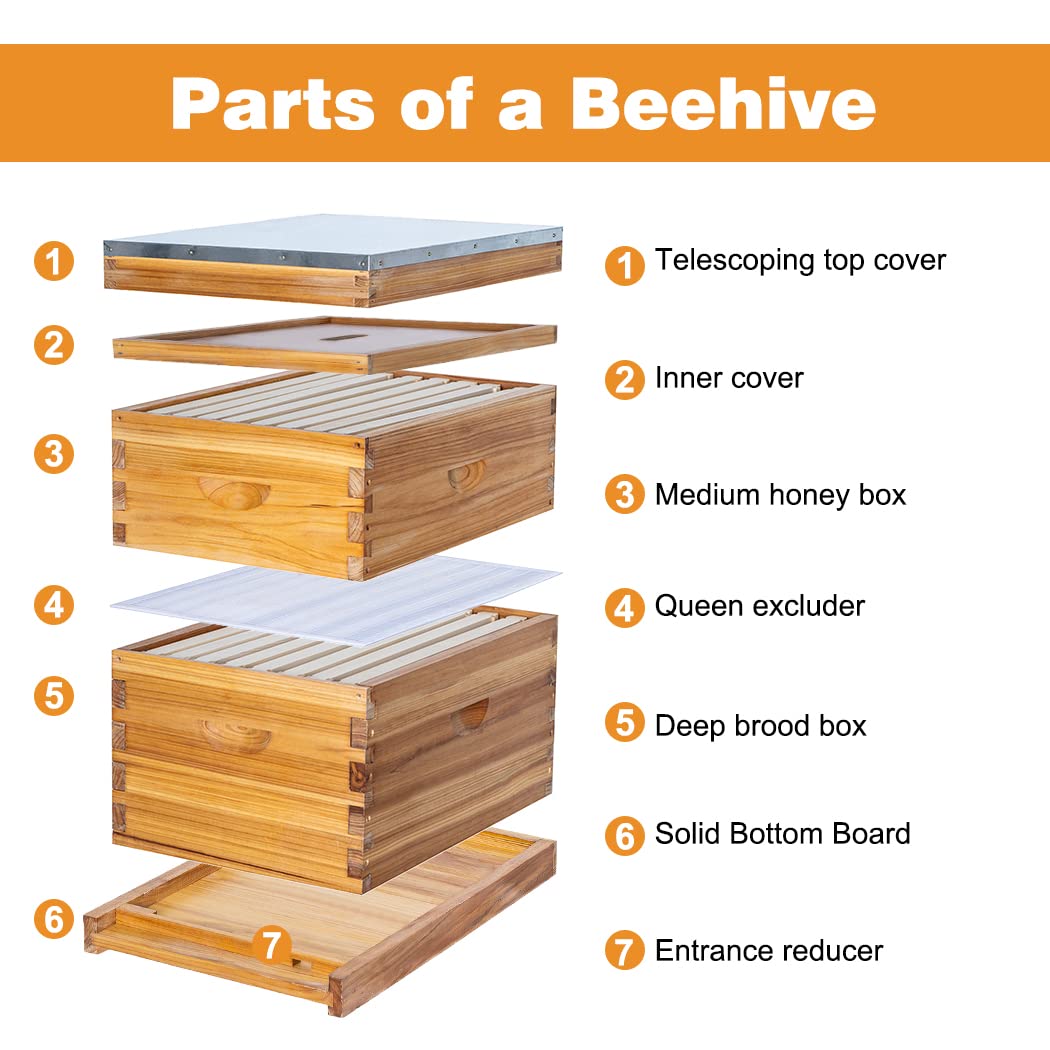 Parts of a Beehive

1
2
3
4
5
6
7

1 Telescoping top cover

2 Inner cover

3 Medium honey box

4 Queen excluder

5 Deep brood box

6 Solid Bottom Board

7 Entrance reducer