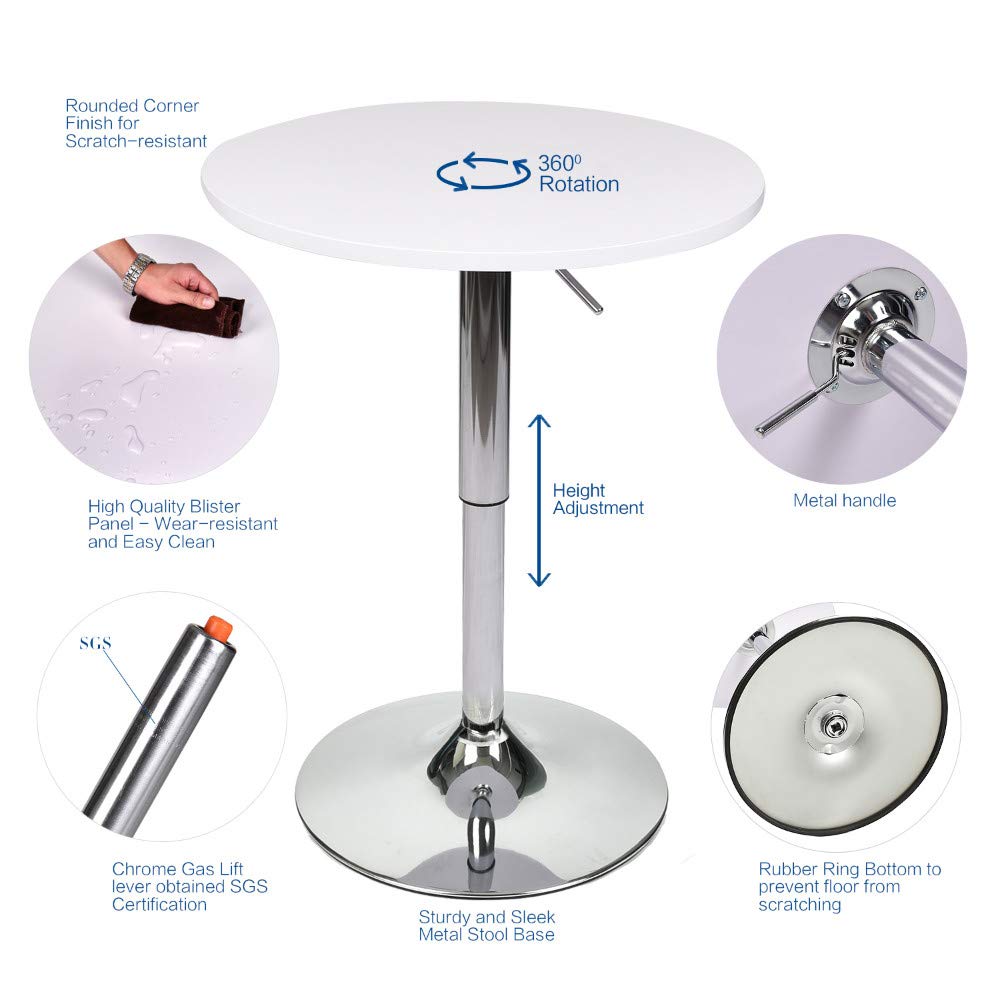 Rounded Corner Finish for Scratch-resistant

$360^0$ Rotation

High Quality Blister Panel - Wear-resistant and Easy Clean

Height Adjustment

Metal handle

SGS

Chrome Gas Lift lever obtained SGS Certification

Sturdy and Sleek Metal Stool Base

Rubber Ring Bottom to prevent floor from scratching