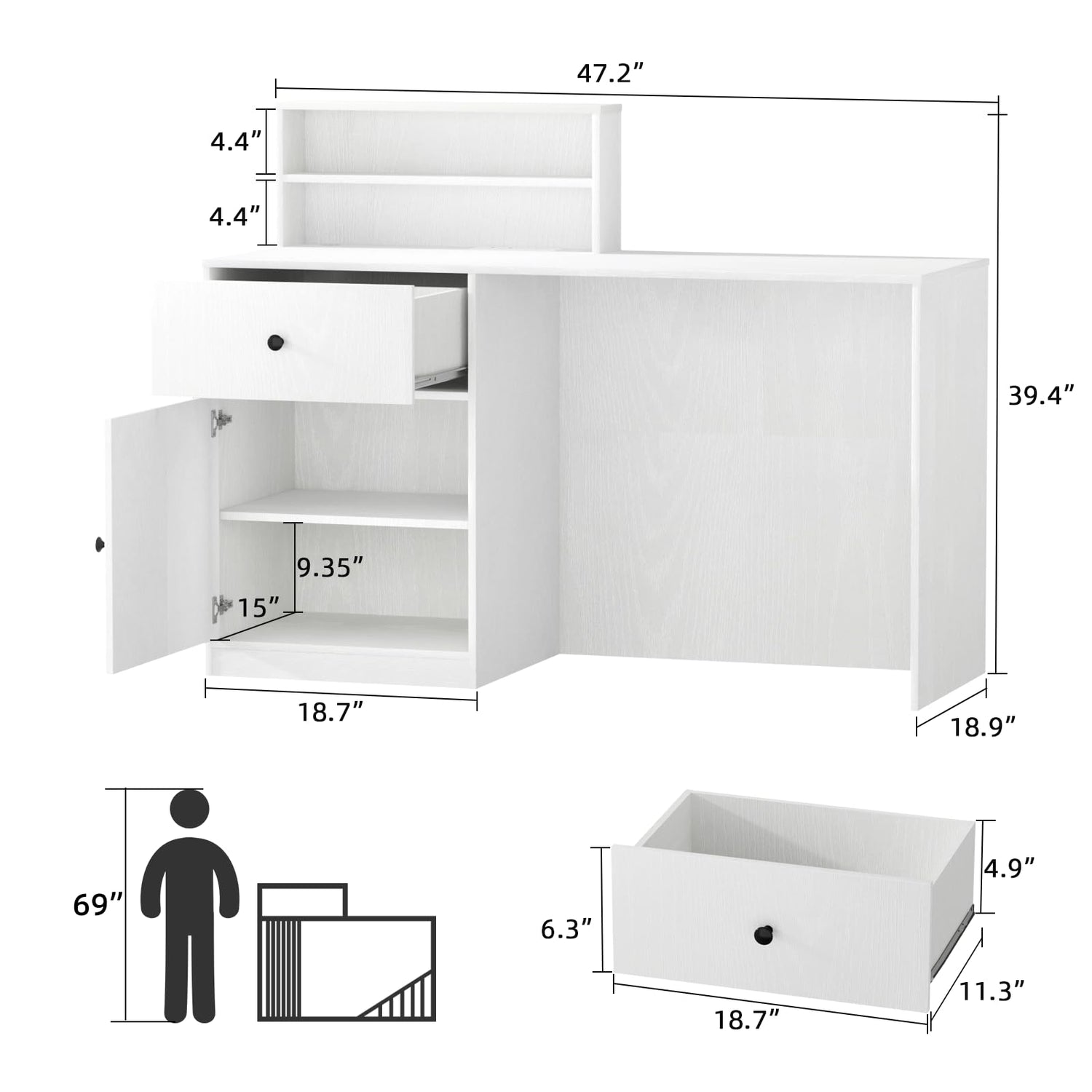 47.2″

4.4″

4.4″

39.4″

9.35″

15″

18.7″

18.9″

69″

4.9″

6.3″

11.3″

18.7″