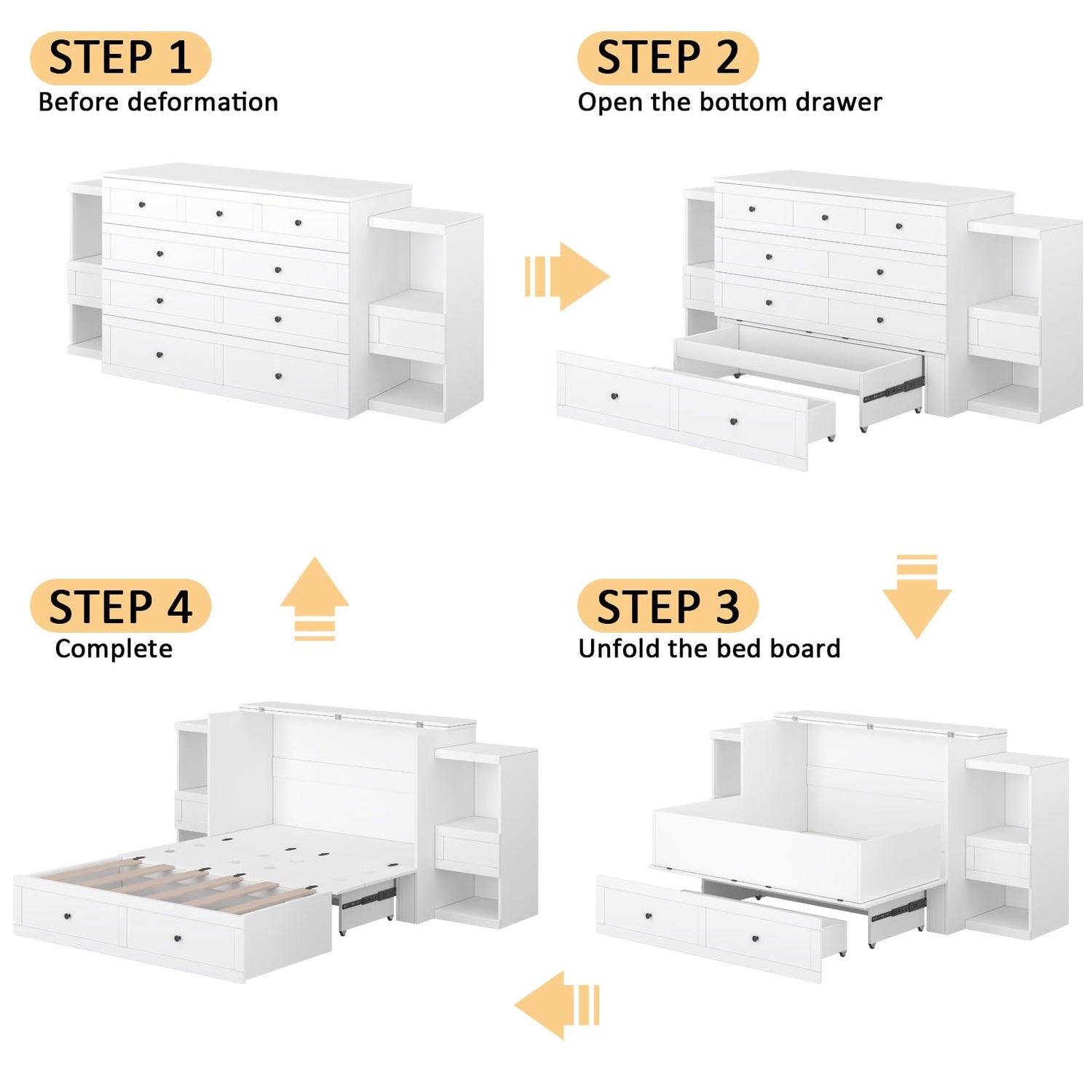 STEP 1
Before deformation

STEP 2
Open the bottom drawer

STEP 4
Complete

STEP 3
Unfold the bed board