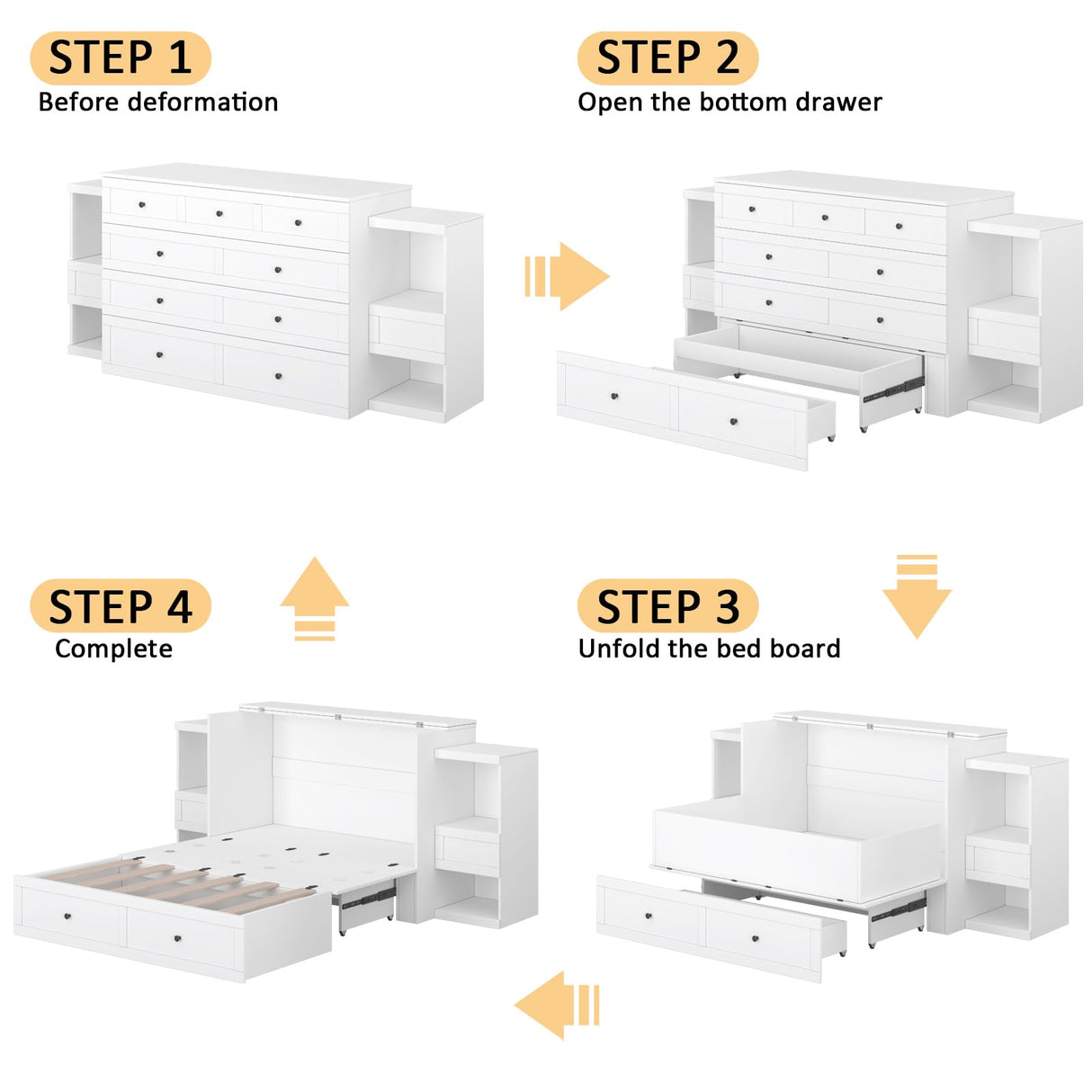 STEP 1
Before deformation

STEP 2
Open the bottom drawer

STEP 4
Complete

STEP 3
Unfold the bed board