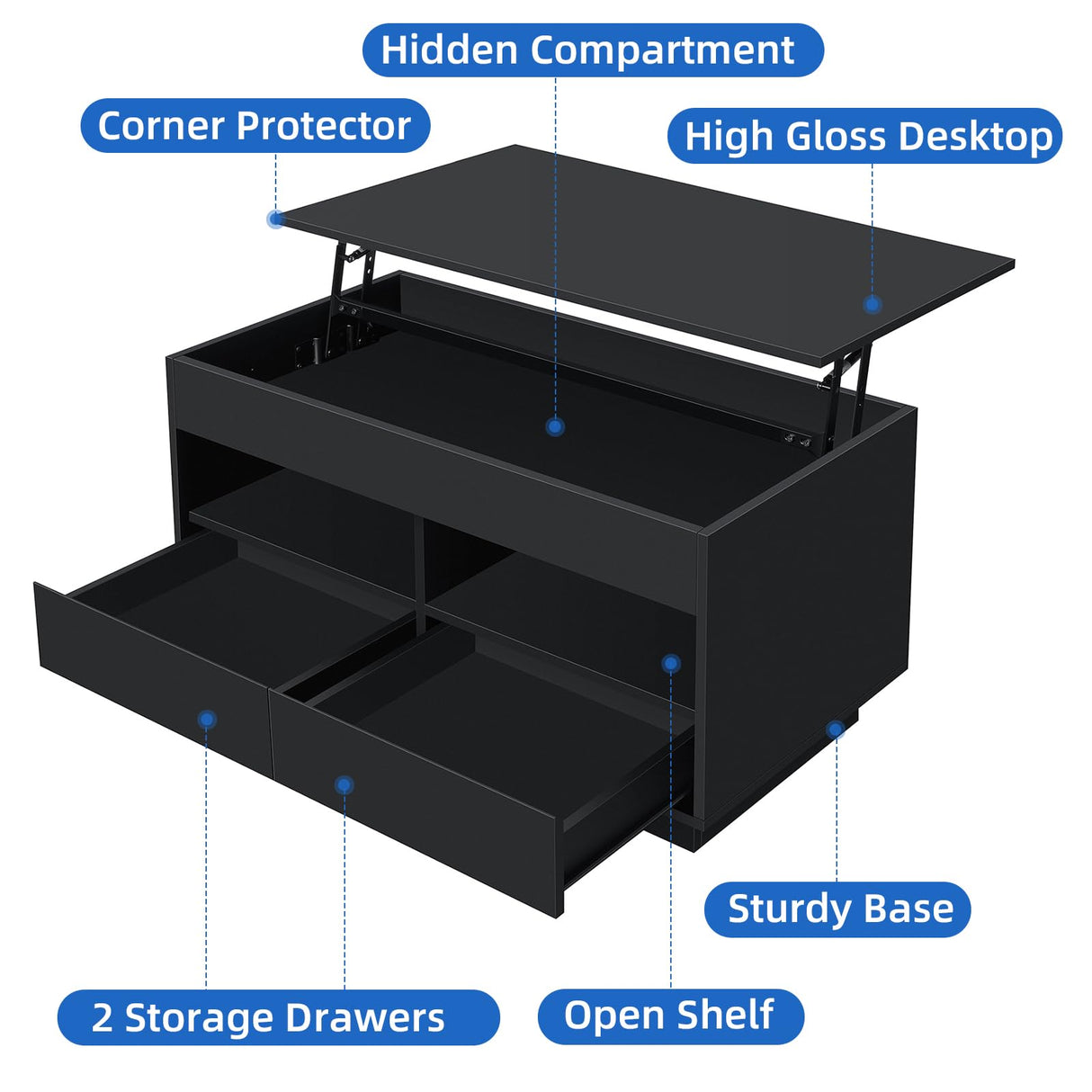 Hidden Compartment

Corner Protector

High Gloss Desktop

Sturdy Base

2 Storage Drawers

Open Shelf