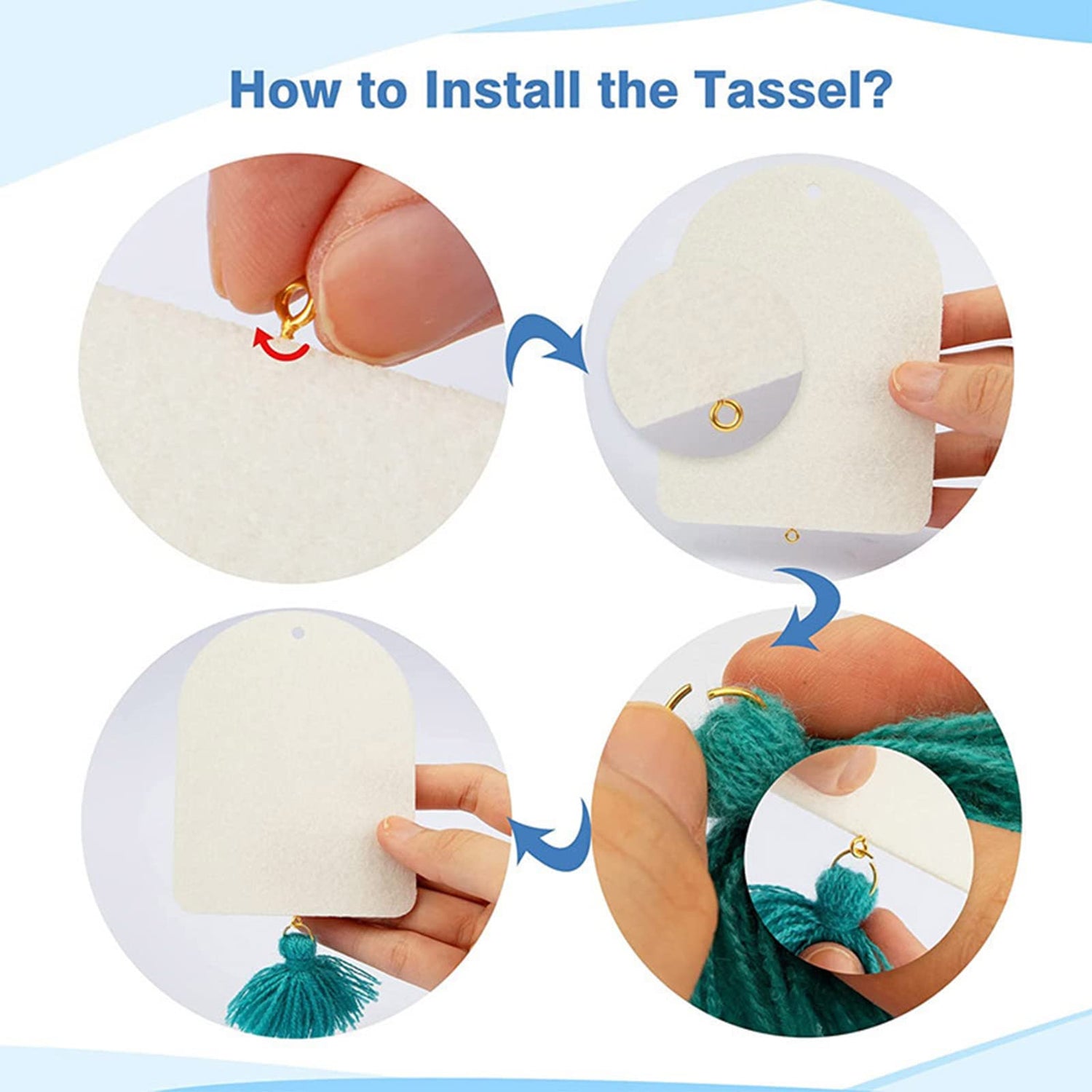 How to Install the Tassel?