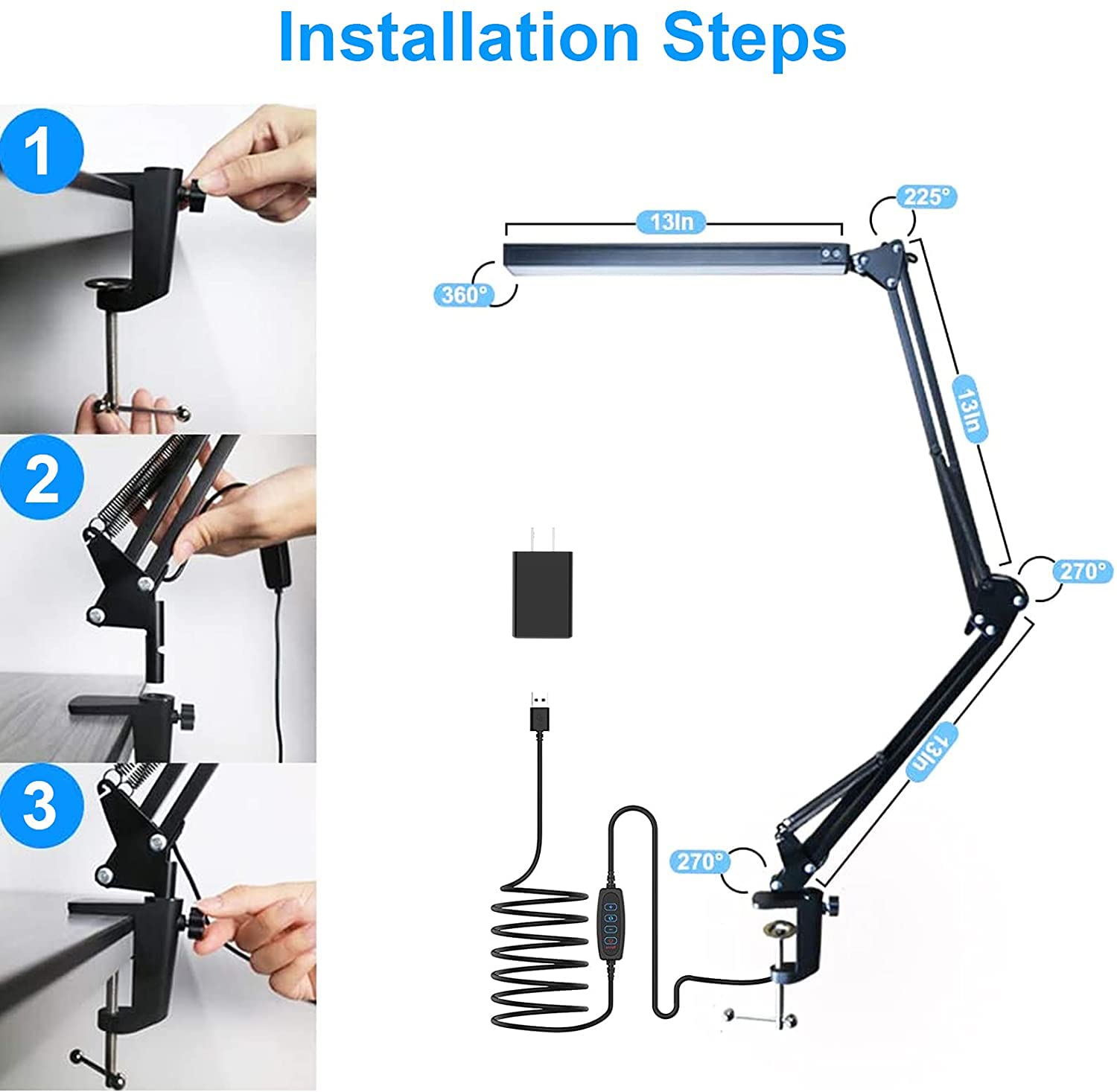 Installation Steps

1

2

3

13In

225°

360°

13In

270°

13In

270°