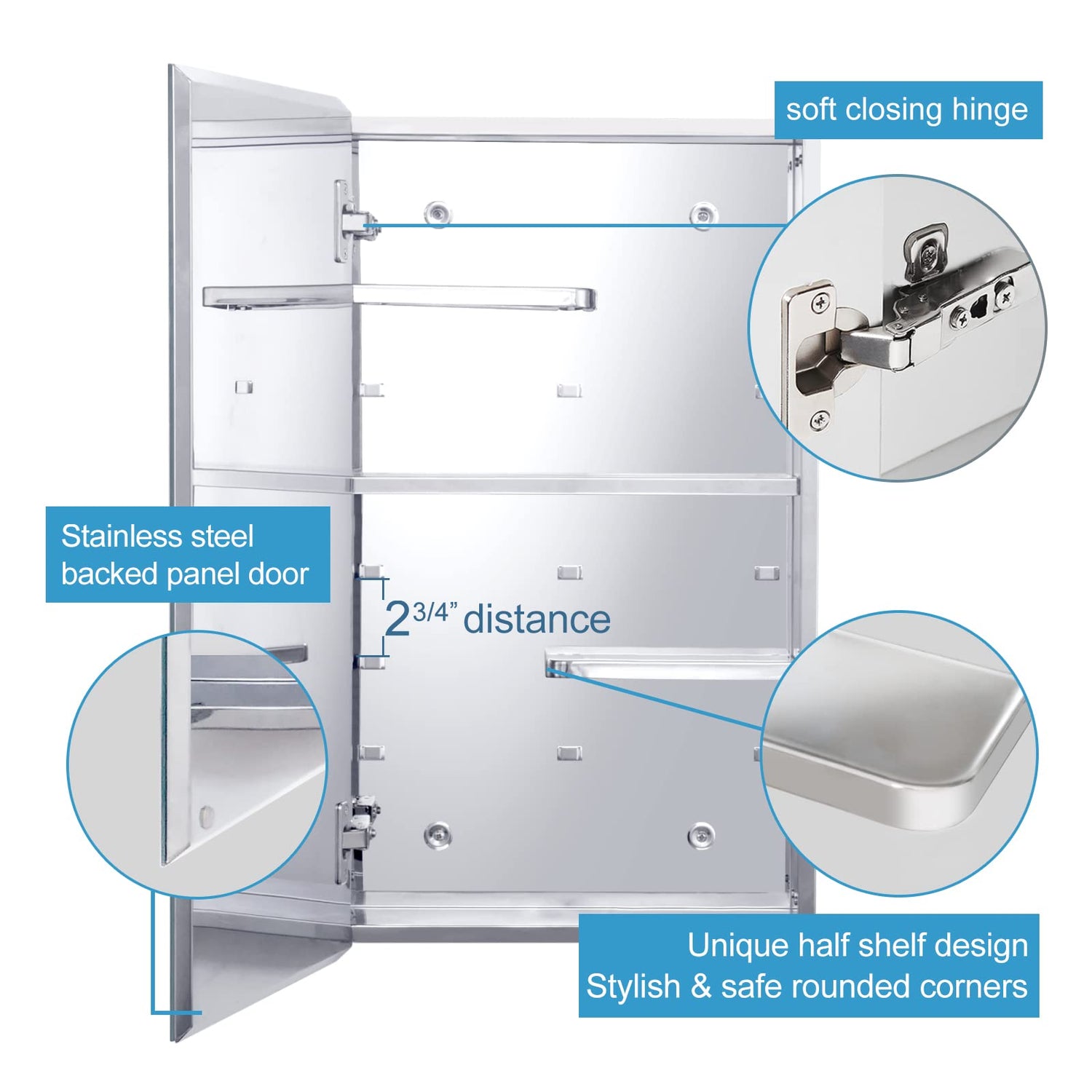 soft closing hinge

Stainless steel backed panel door

$2^{3/4"}$ distance

Unique half shelf design
Stylish & safe rounded corners