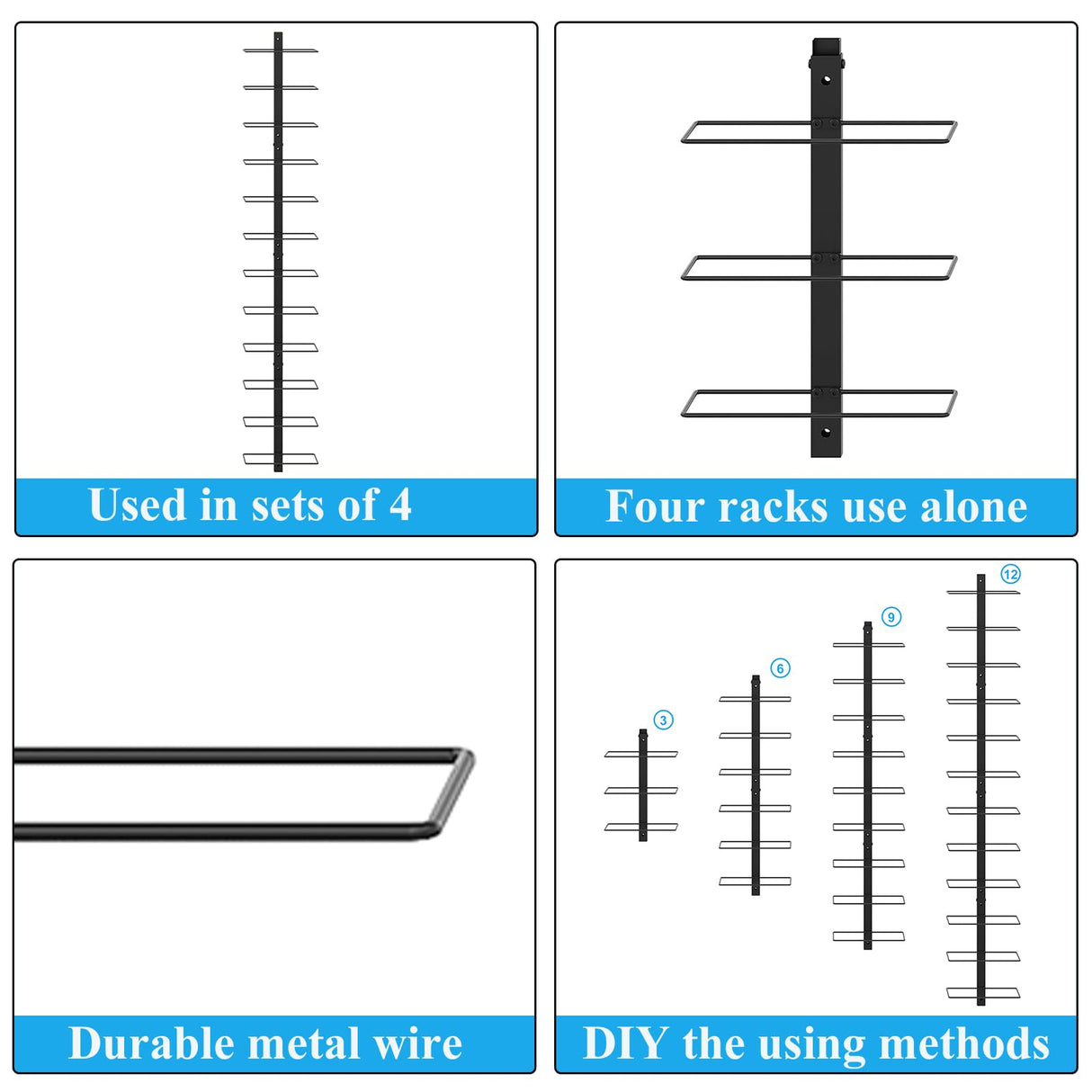 Used in sets of 4

Four racks use alone

Durable metal wire

3
6
9
12

DIY the using methods