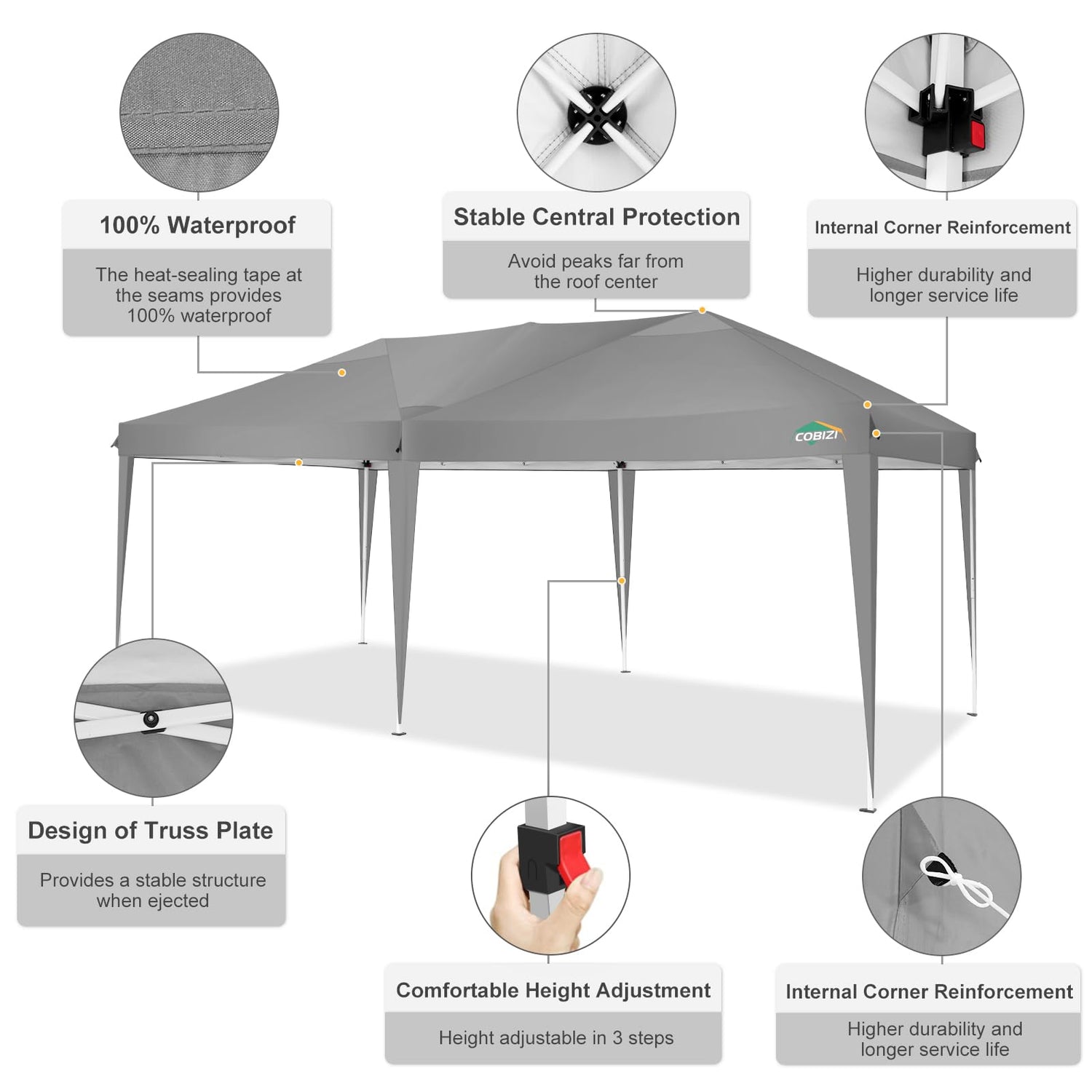 100% Waterproof

The heat-sealing tape at the seams provides 100% waterproof

Stable Central Protection

Avoid peaks far from the roof center

Internal Corner Reinforcement

Higher durability and longer service life

COBIZI

Design of Truss Plate

Provides a stable structure when ejected

Comfortable Height Adjustment

Height adjustable in 3 steps

Internal Corner Reinforcement

Higher durability and longer service life