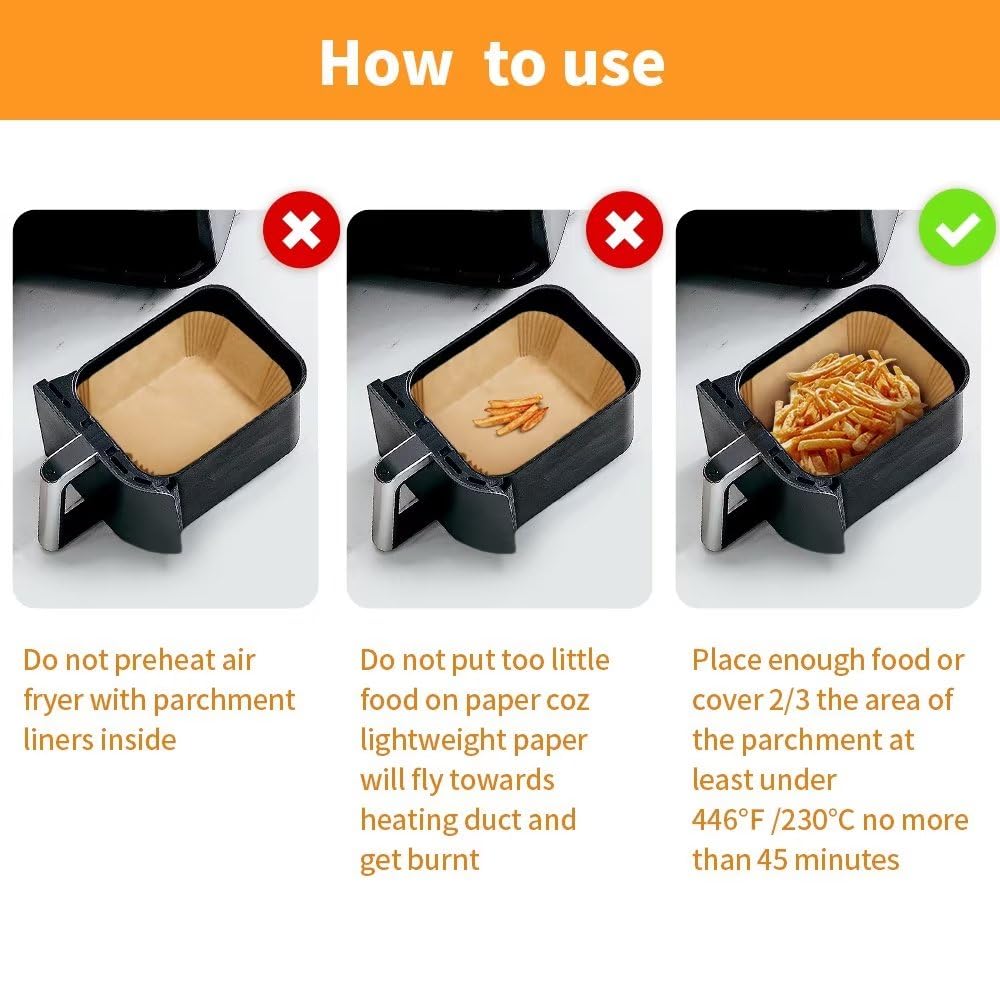 How to use

Do not preheat air fryer with parchment liners inside

Do not put too little food on paper coz lightweight paper will fly towards heating duct and get burnt

Place enough food or cover 2/3 the area of the parchment at least under 446°F /230°C no more than 45 minutes