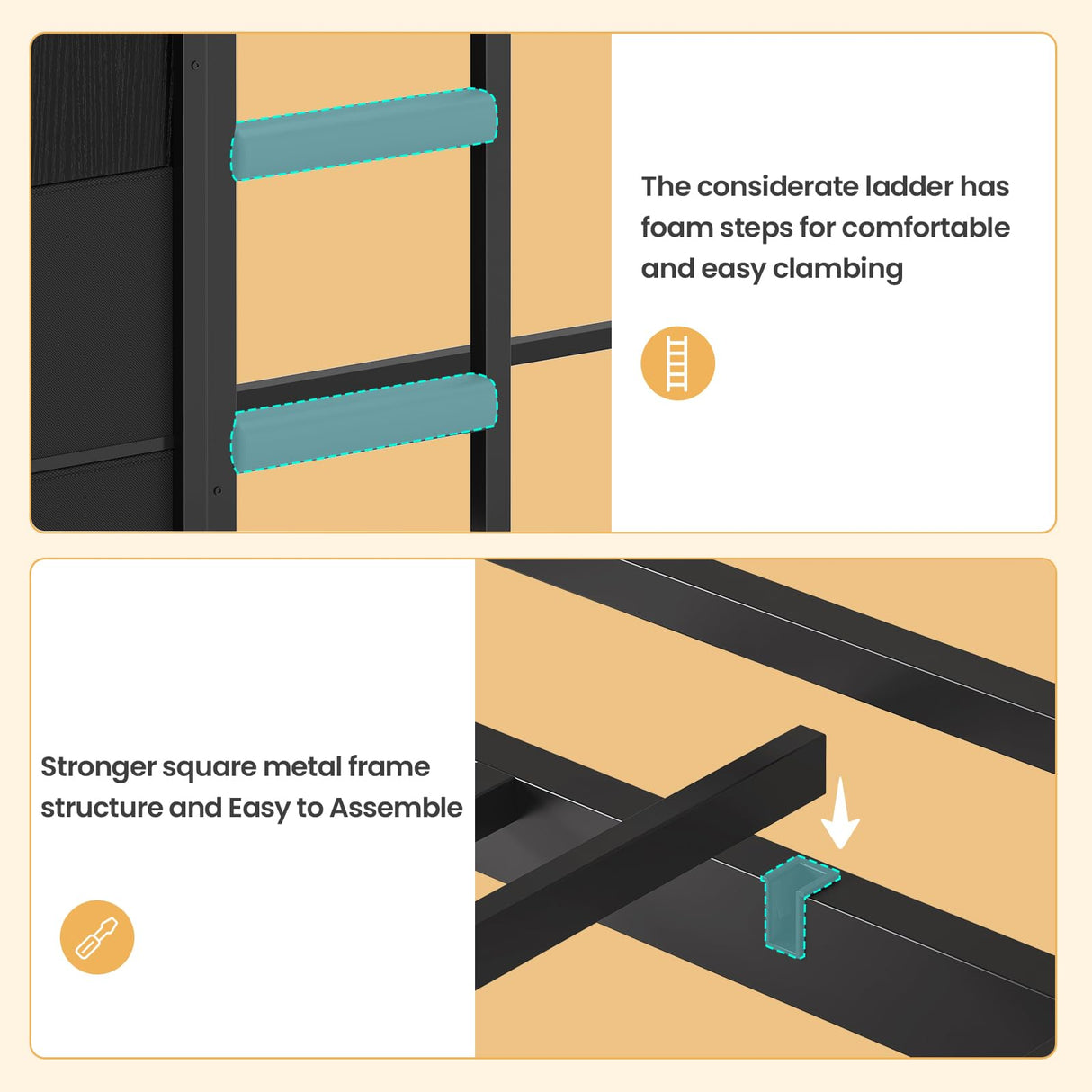 The considerate ladder has foam steps for comfortable and easy clambing

Stronger square metal frame structure and Easy to Assemble