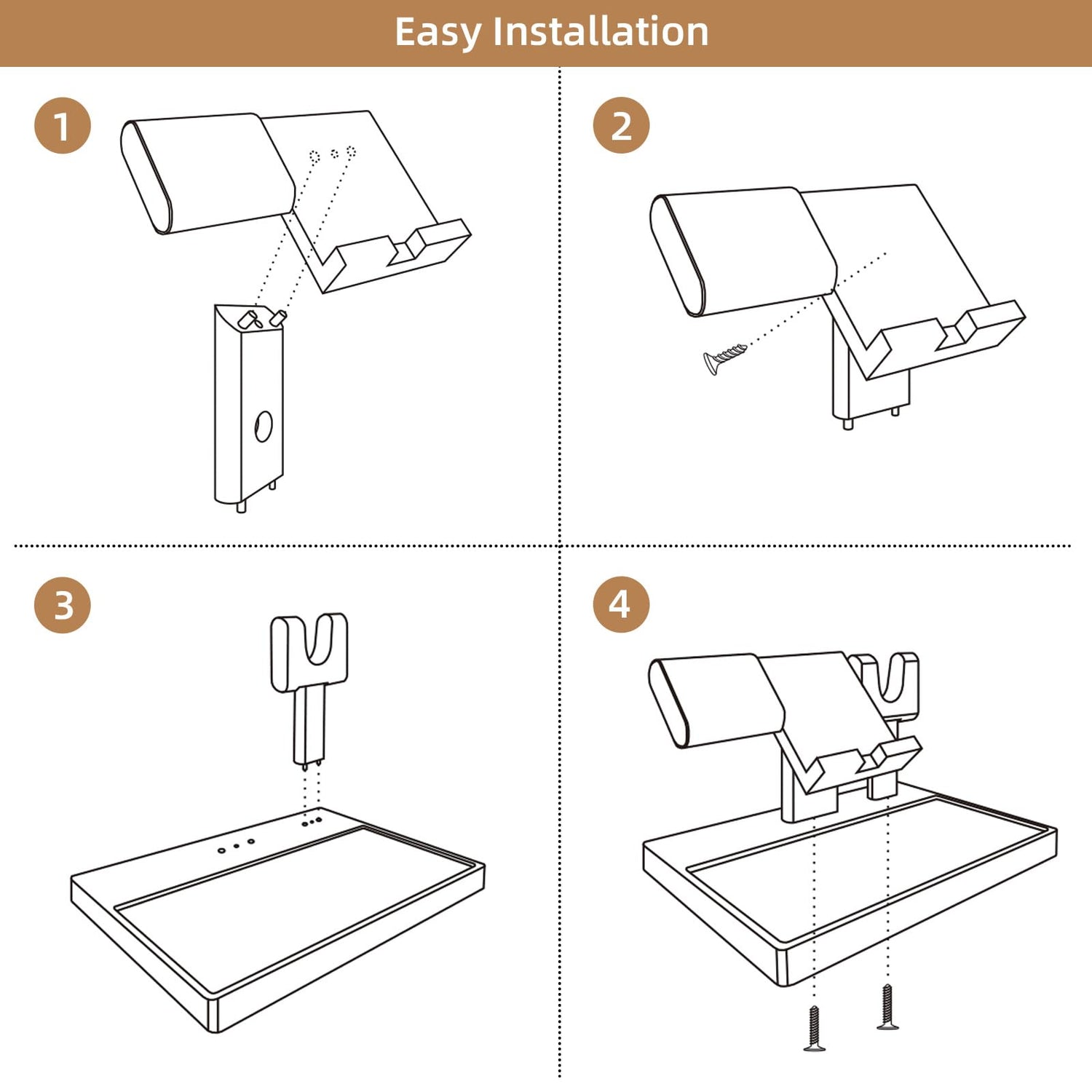 Easy Installation

1

2

3

4